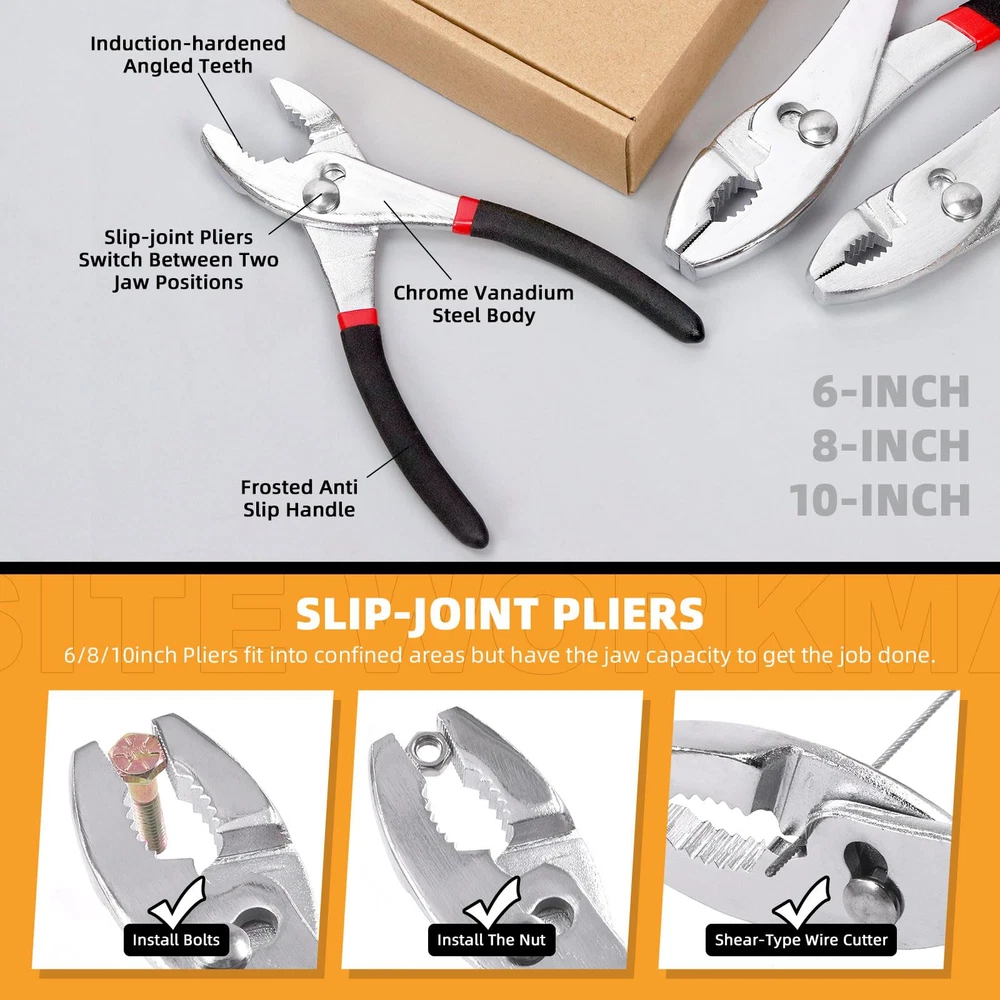 Induction-hardened Angled Teeth

Slip-joint Pliers Switch Between Two Jaw Positions

Chrome Vanadium Steel Body

Frosted Anti Slip Handle

6-INCH
8-INCH
10-INCH

SITEWORKMA

SLIP-JOINT PLIERS

6/8/10inch Pliers fit into confined areas but have the jaw capacity to get the job done.

Install Bolts

Install The Nut

Shear-Type Wire Cutter