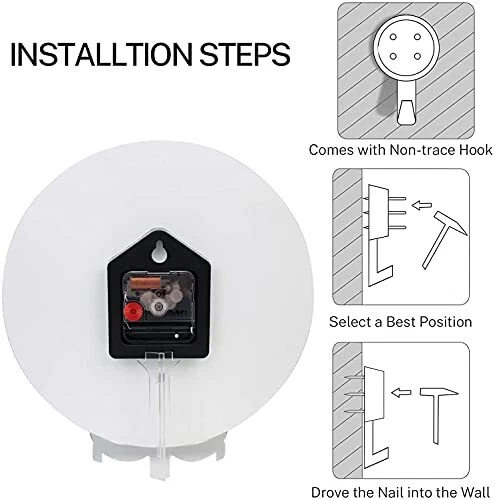 INSTALLTION STEPS

Comes with Non-trace Hook

Select a Best Position

Drove the Nail into the Wall