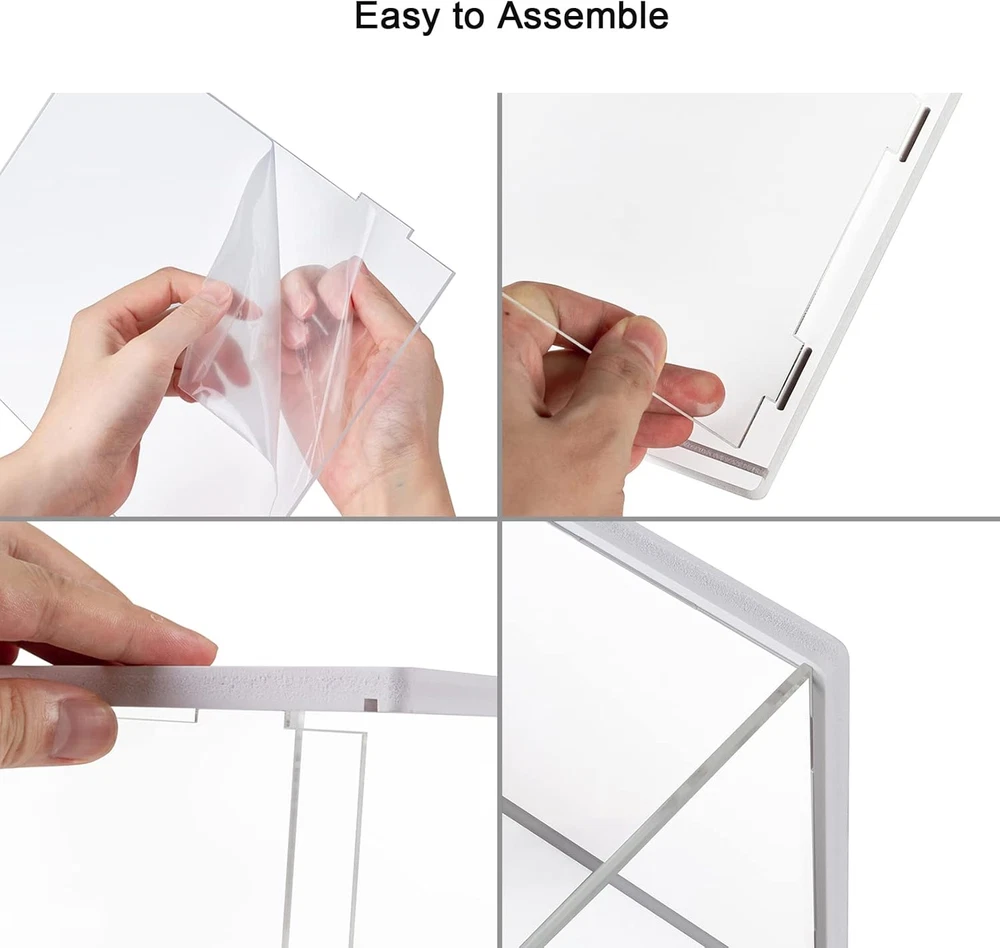 Easy to Assemble