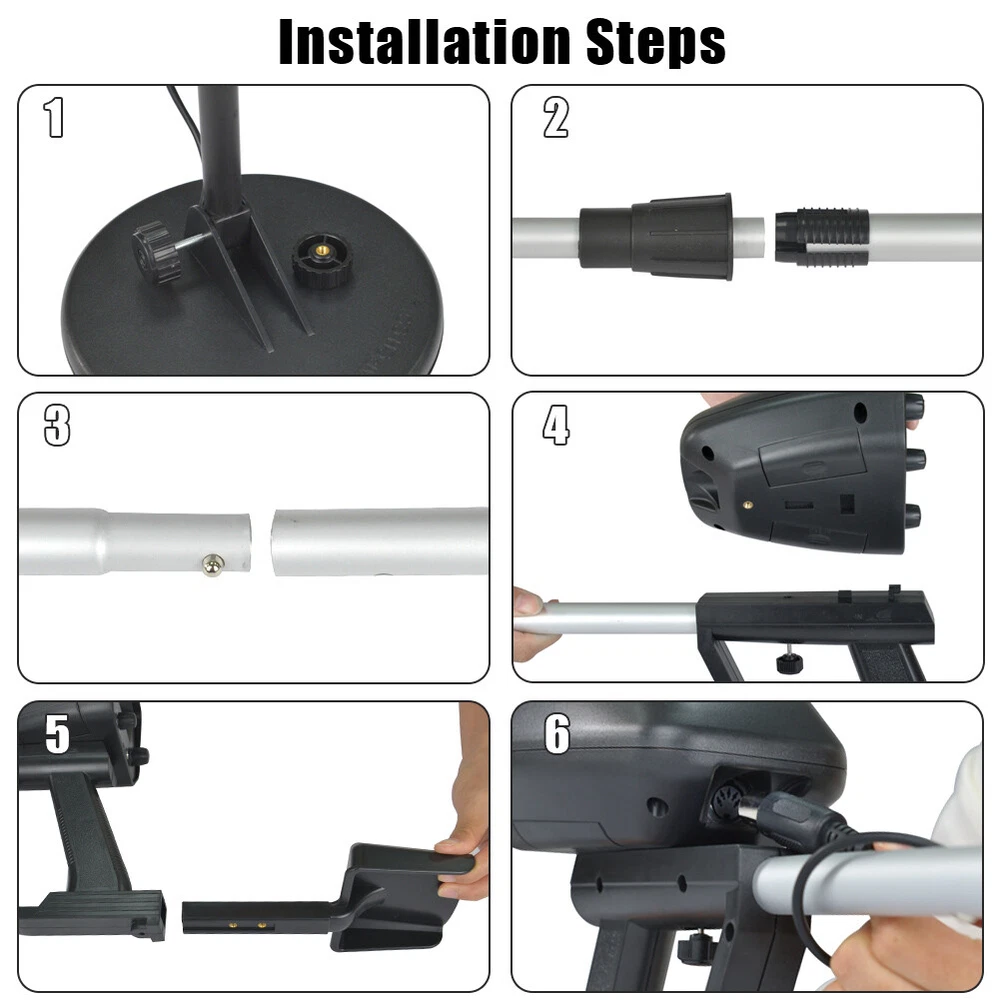 Installation Steps

1

2

3

4

5

6