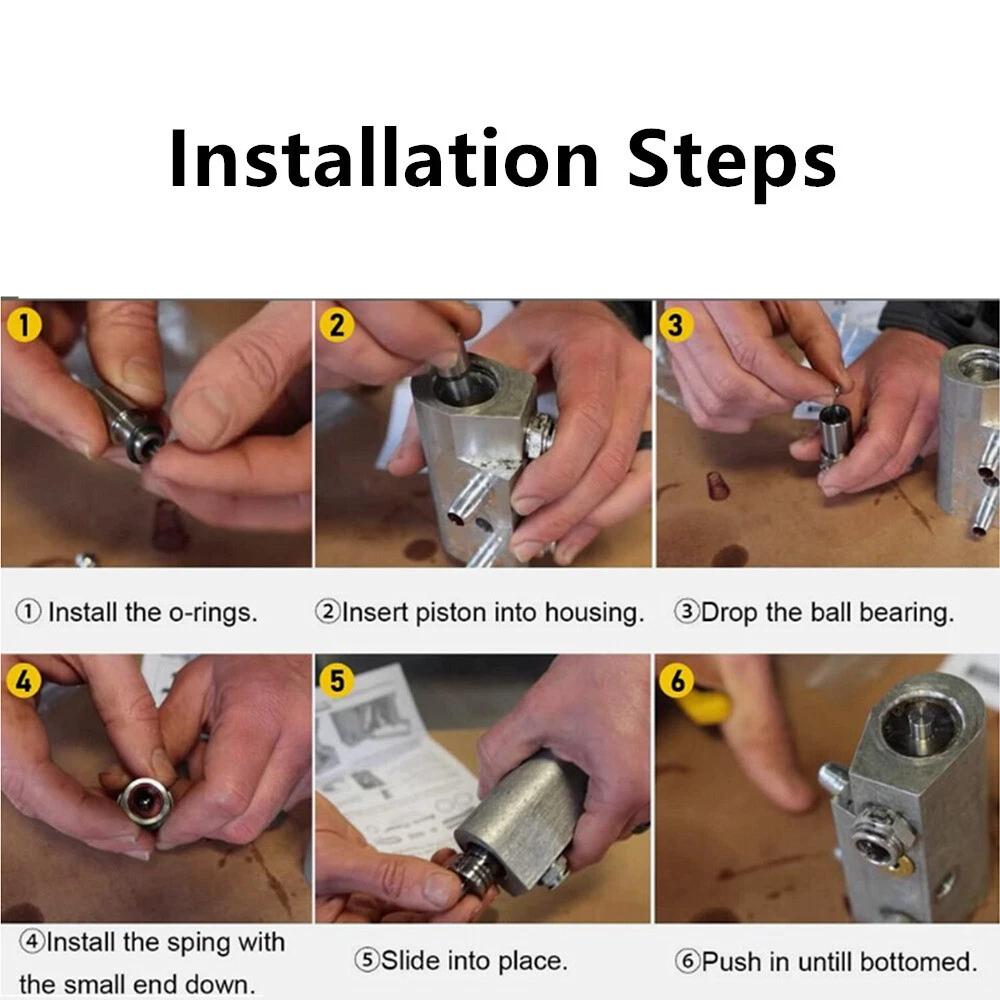 Installation Steps

1

2

3

① Install the o-rings.

②Insert piston into housing.

③Drop the ball bearing.

4

5

6

④Install the sping with the small end down.

⑤Slide into place.

⑥Push in untill bottomed.