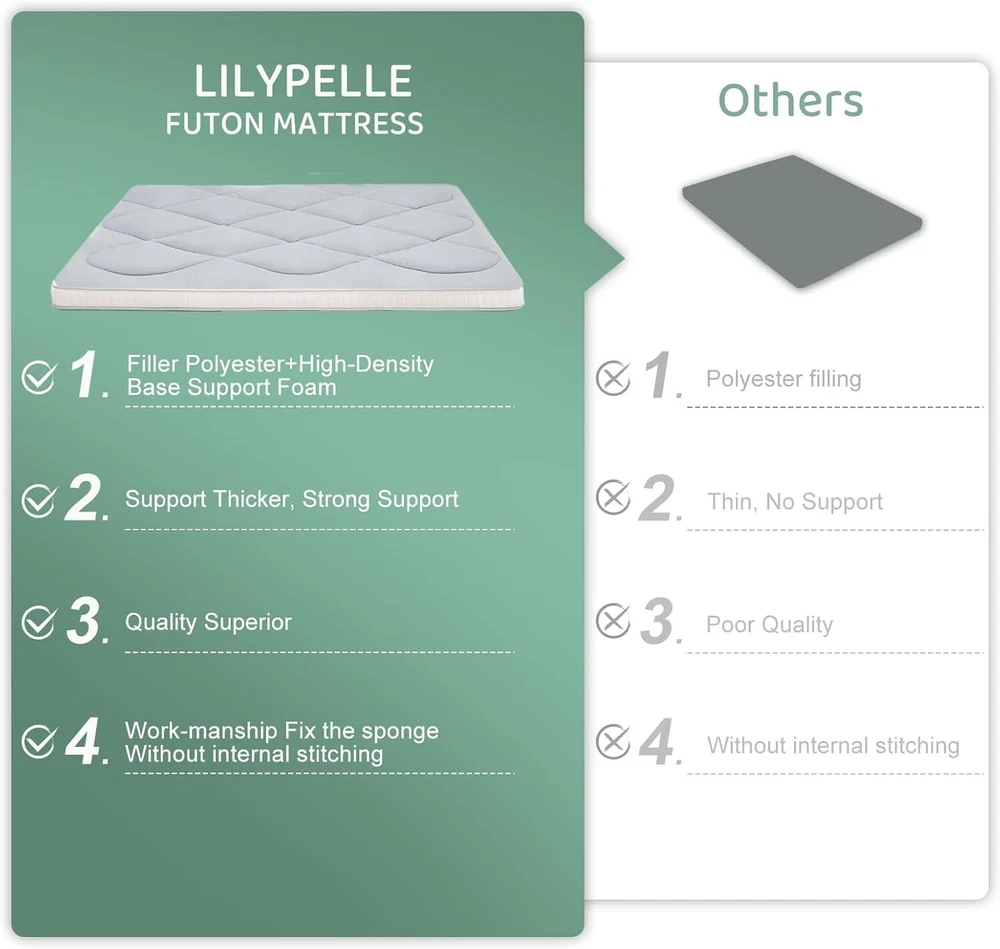 LILYPELLE
FUTON MATTRESS

1. Filler Polyester+High-Density Base Support Foam

2. Support Thicker, Strong Support

3. Quality Superior

4. Work-manship Fix the sponge Without internal stitching

Others

1. Polyester filling

2. Thin, No Support

3. Poor Quality

4. Without internal stitching