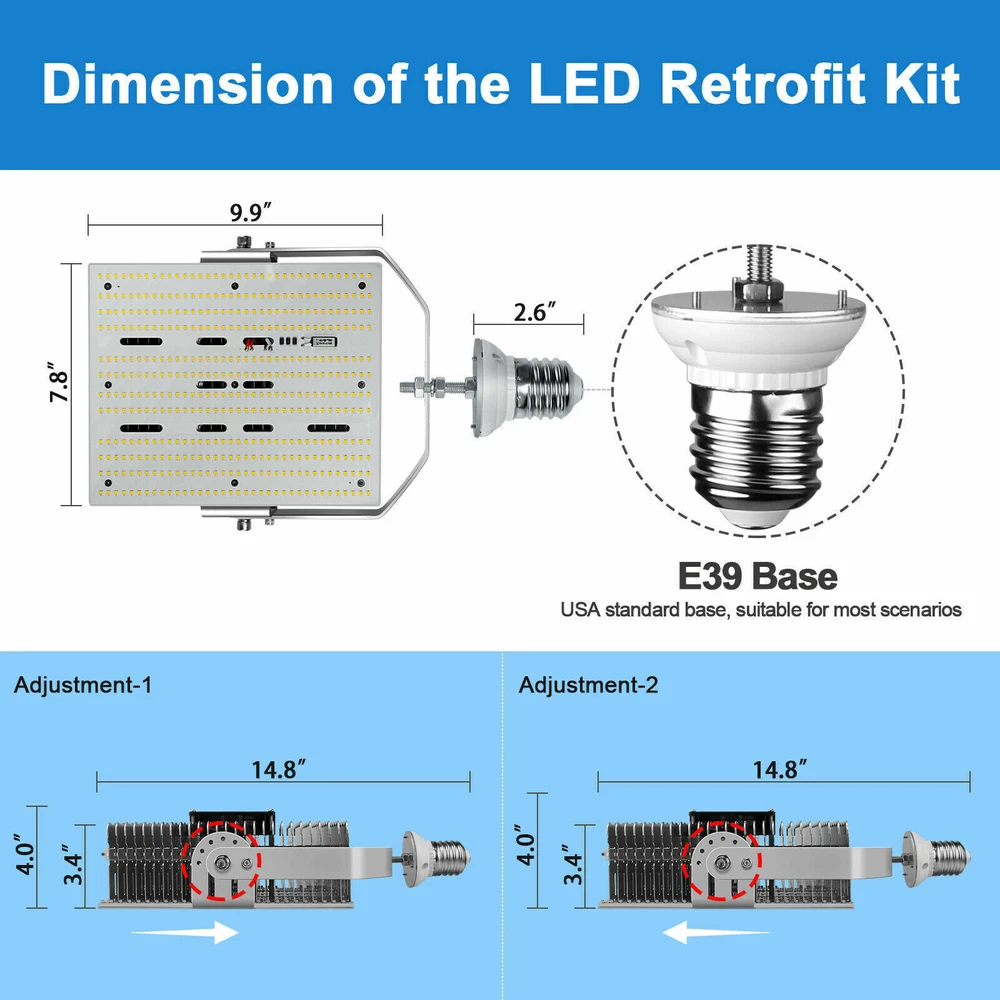 Dimension of the LED Retrofit Kit

9.9″

7.8″

2.6″

E39 Base

USA standard base, suitable for most scenarios

Adjustment-1

14.8″

4.0″

3.4″

Adjustment-2

14.8″

4.0″

3.4″