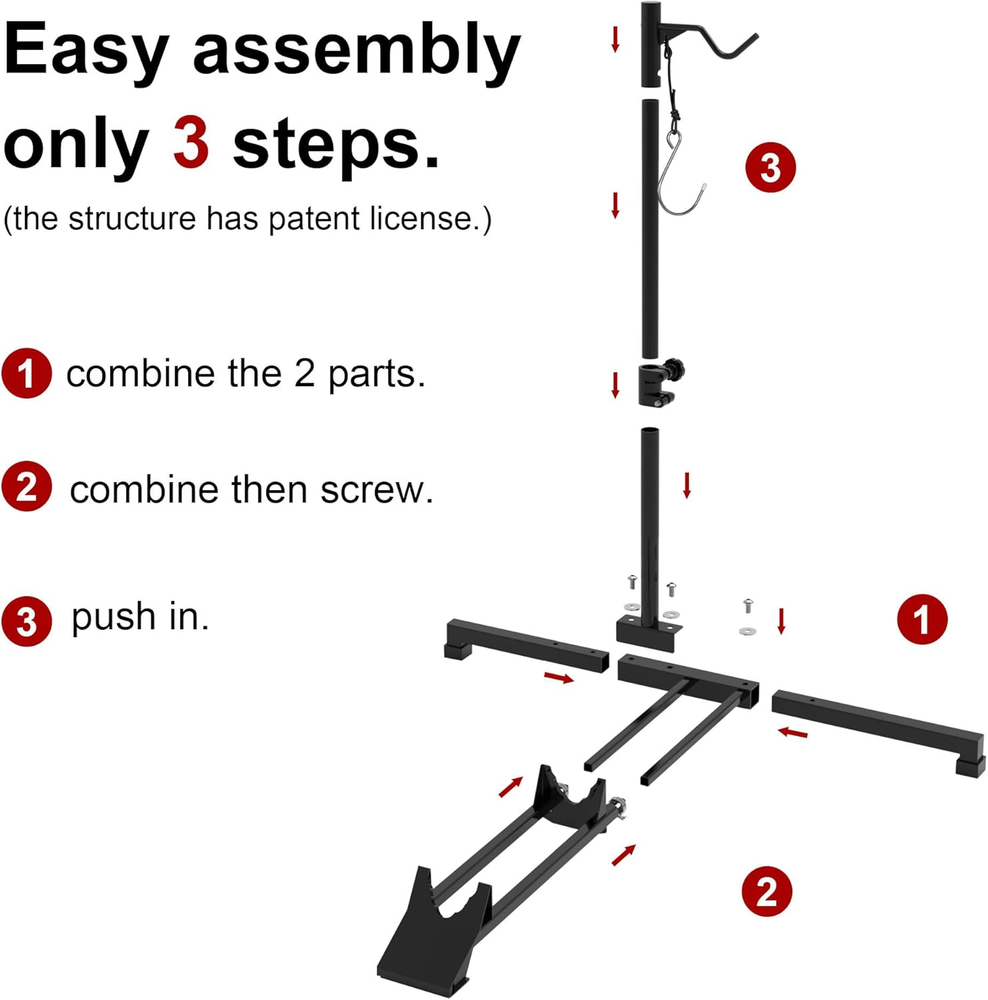 Easy assembly only 3 steps.
(the structure has patent license.)

1 combine the 2 parts.

2 combine then screw.

3 push in.

3

1

2