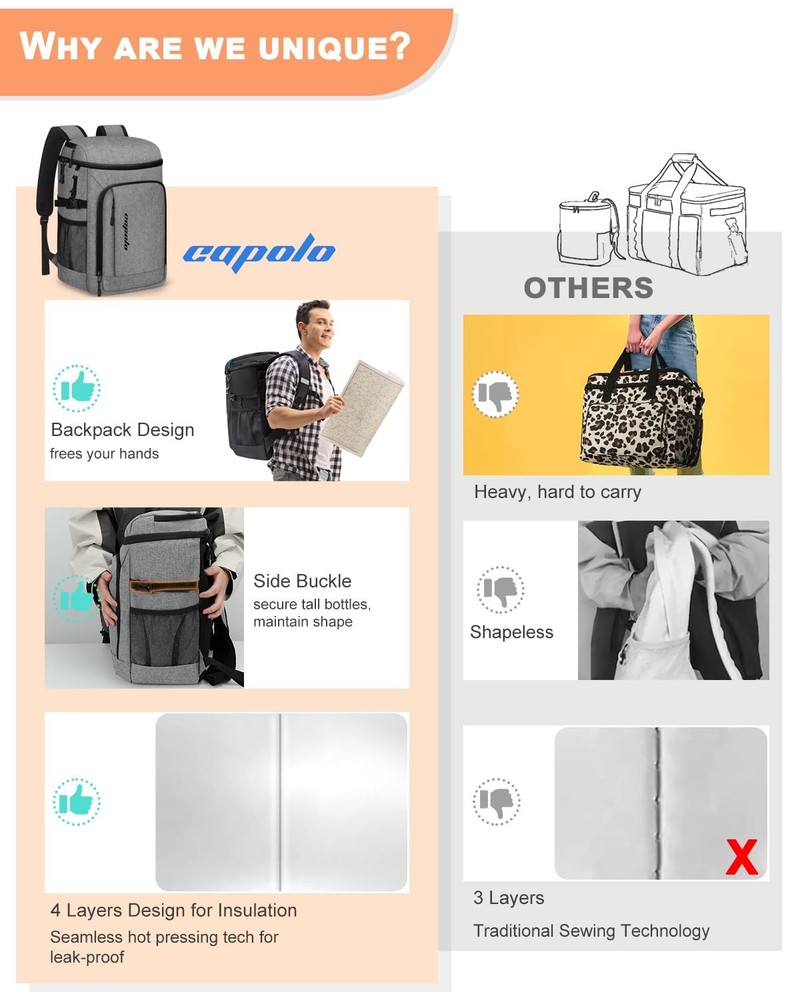 WHY ARE WE UNIQUE?

capolo

capolo

Backpack Design
frees your hands

Side Buckle
secure tall bottles, maintain shape

4 Layers Design for Insulation
Seamless hot pressing tech for leak-proof

OTHERS

Heavy, hard to carry

Shapeless

X

3 Layers
Traditional Sewing Technology