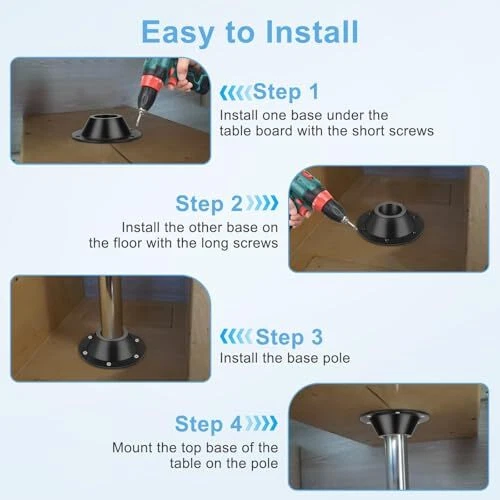 Easy to Install

Step 1
Install one base under the table board with the short screws

Step 2
Install the other base on the floor with the long screws

Step 3
Install the base pole

Step 4
Mount the top base of the table on the pole