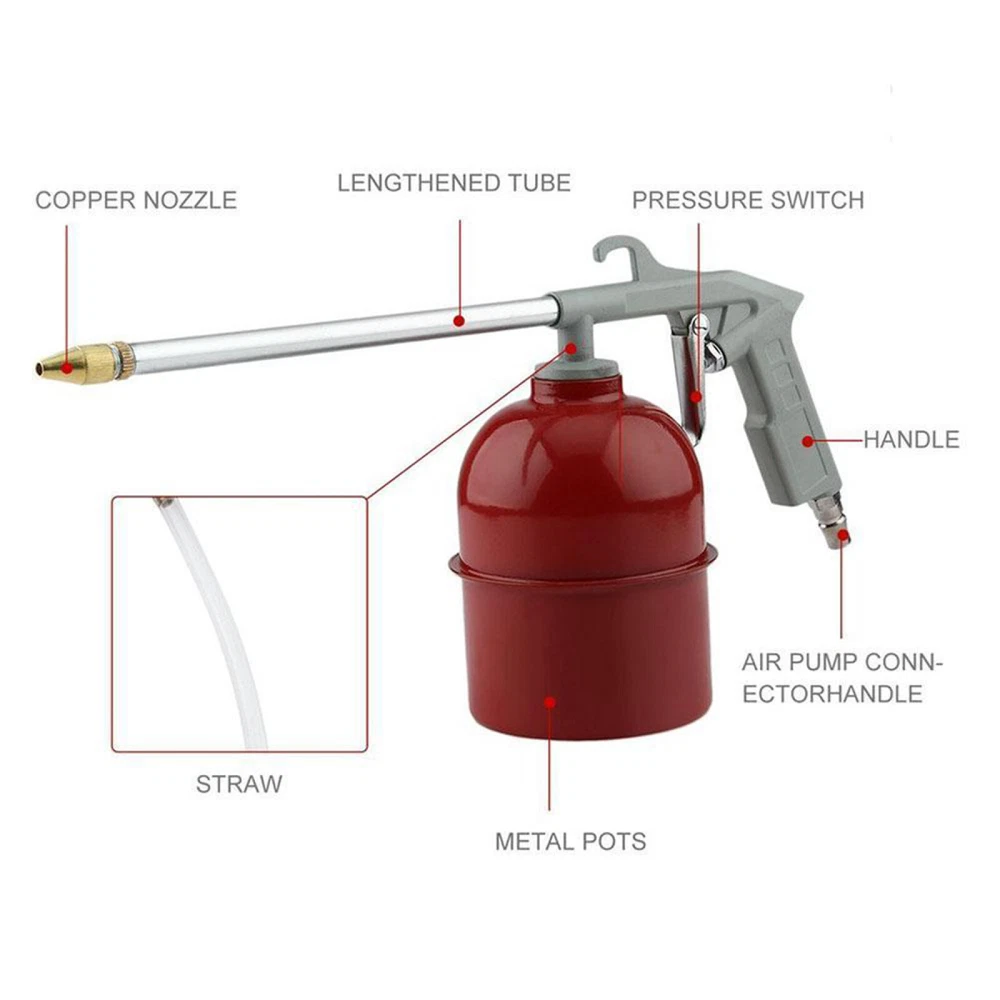 COPPER NOZZLE

LENGTHENED TUBE

PRESSURE SWITCH

HANDLE

AIR PUMP CONNECTORHANDLE

STRAW

METAL POTS