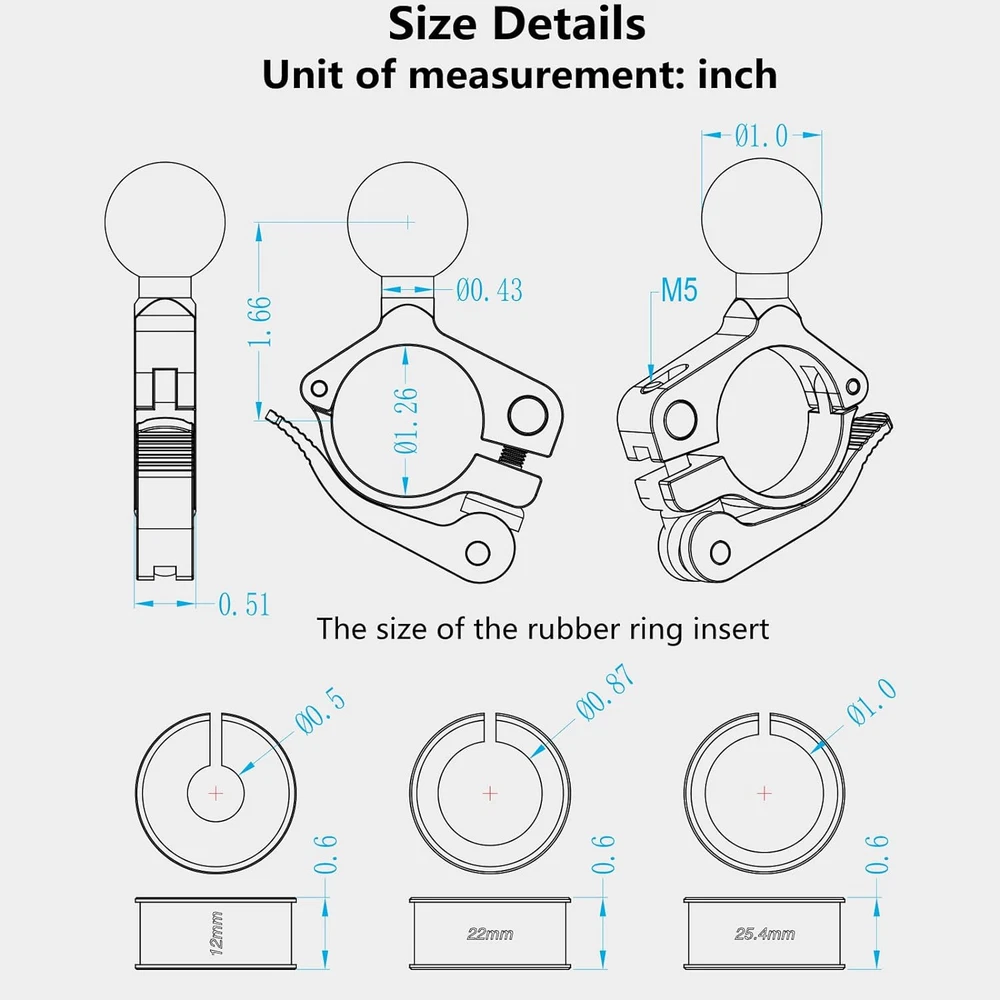 Size Details
Unit of measurement: inch

Ø1.0
1.66
Ø0.43
M5
Ø1.26
0.51

The size of the rubber ring insert

Ø0.5
Ø0.87
Ø1.0
0.6
0.6
0.6
12mm
22mm
25.4mm