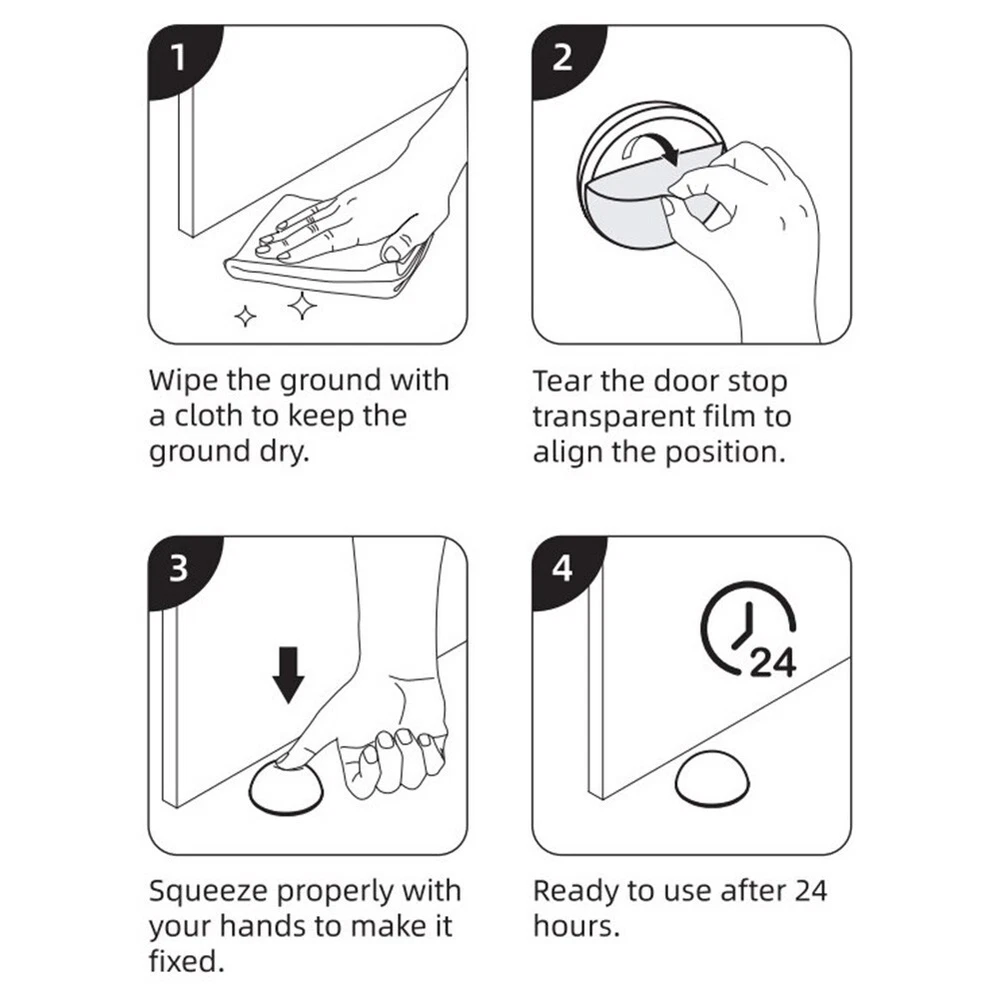 1

Wipe the ground with a cloth to keep the ground dry.

2

Tear the door stop transparent film to align the position.

3

Squeeze properly with your hands to make it fixed.

4

24

Ready to use after 24 hours.