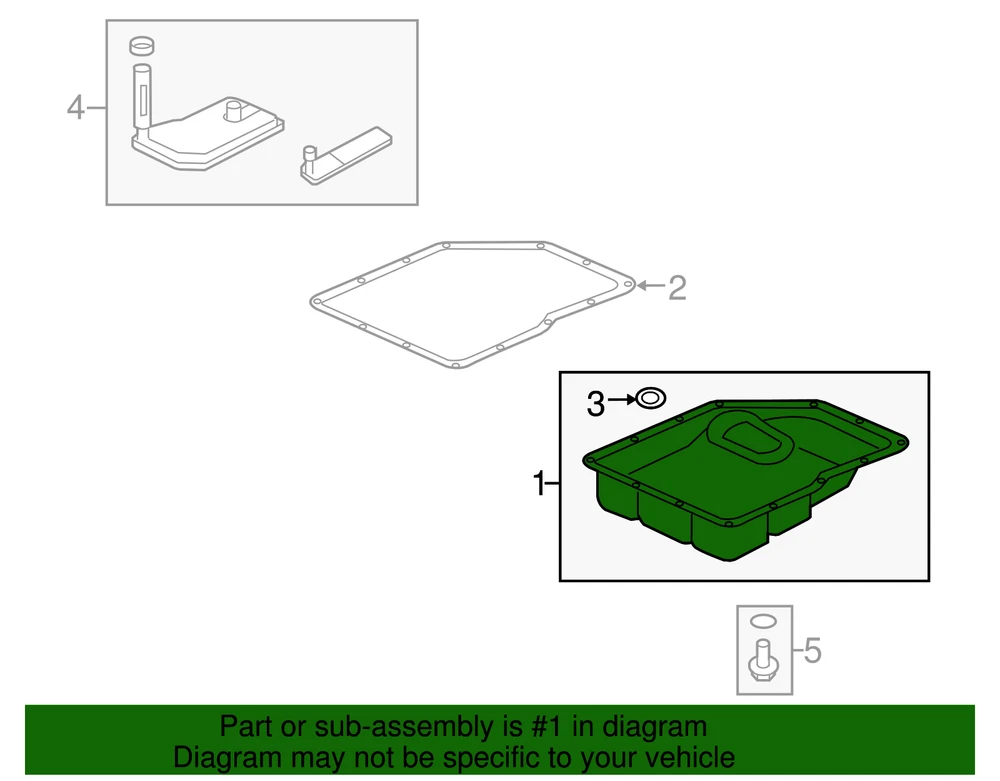 4
2
3
1
5
Part or sub-assembly is #1 in diagram
Diagram may not be specific to your vehicle