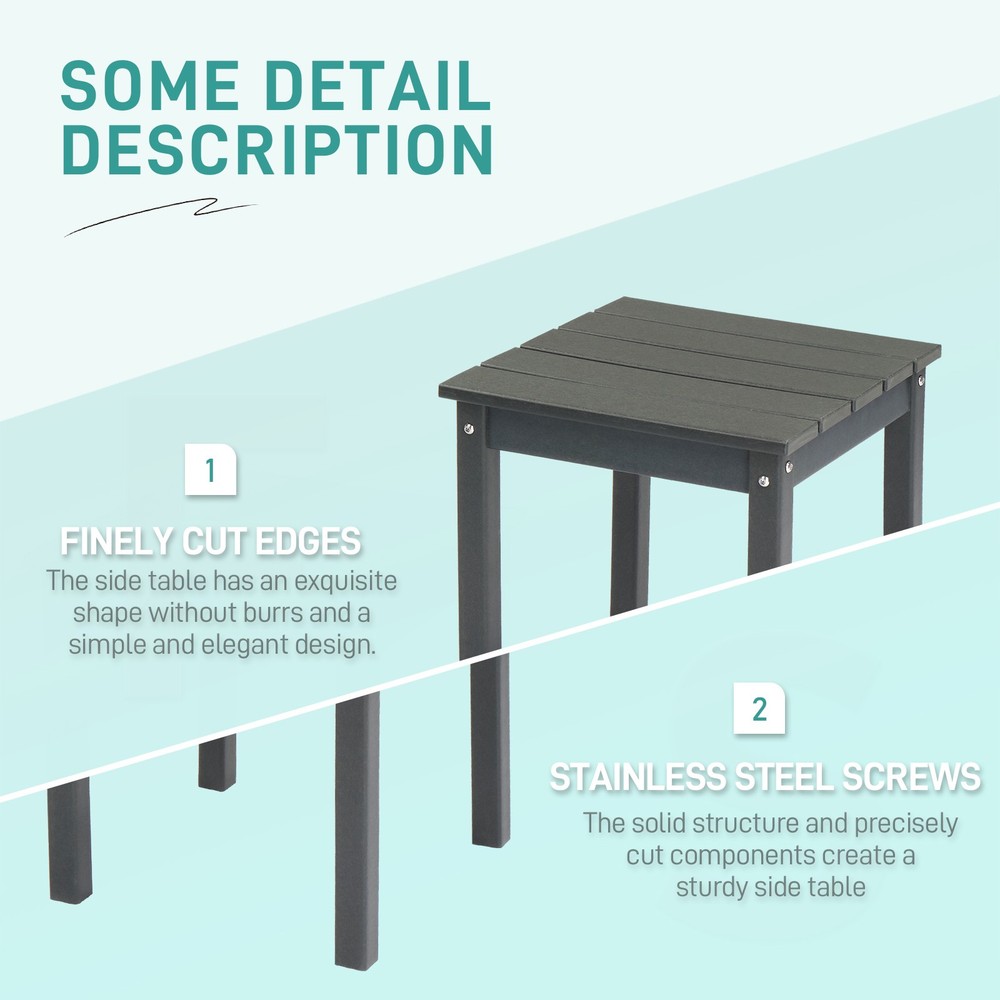 SOME DETAIL DESCRIPTION

1

FINELY CUT EDGES
The side table has an exquisite shape without burrs and a simple and elegant design.

2

STAINLESS STEEL SCREWS
The solid structure and precisely cut components create a sturdy side table