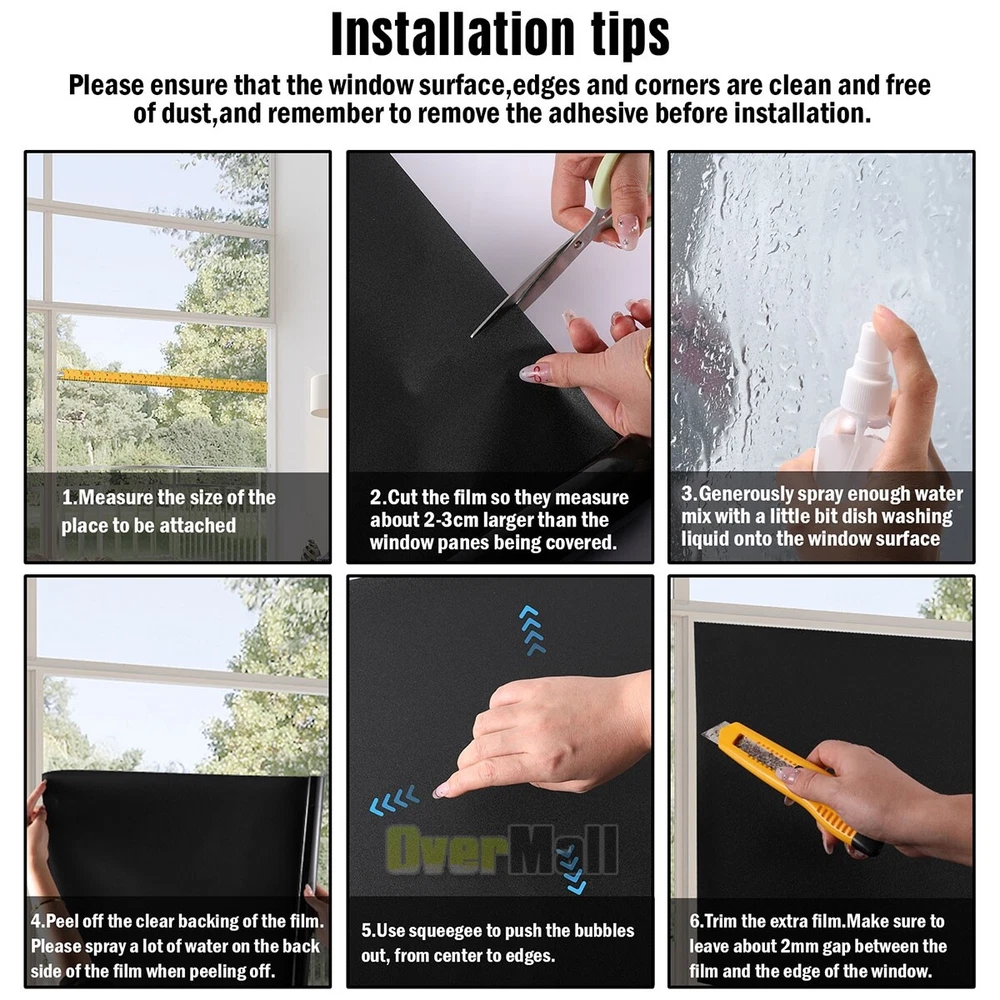 Installation tips

Please ensure that the window surface,edges and corners are clean and free of dust,and remember to remove the adhesive before installation.

1.Measure the size of the place to be attached

2.Cut the film so they measure about 2-3cm larger than the window panes being covered.

3.Generously spray enough water mix with a little bit dish washing liquid onto the window surface

4.Peel off the clear backing of the film. Please spray a lot of water on the back side of the film when peeling off.

OverMall

5.Use squeegee to push the bubbles out, from center to edges.

6.Trim the extra film.Make sure to leave about 2mm gap between the film and the edge of the window.