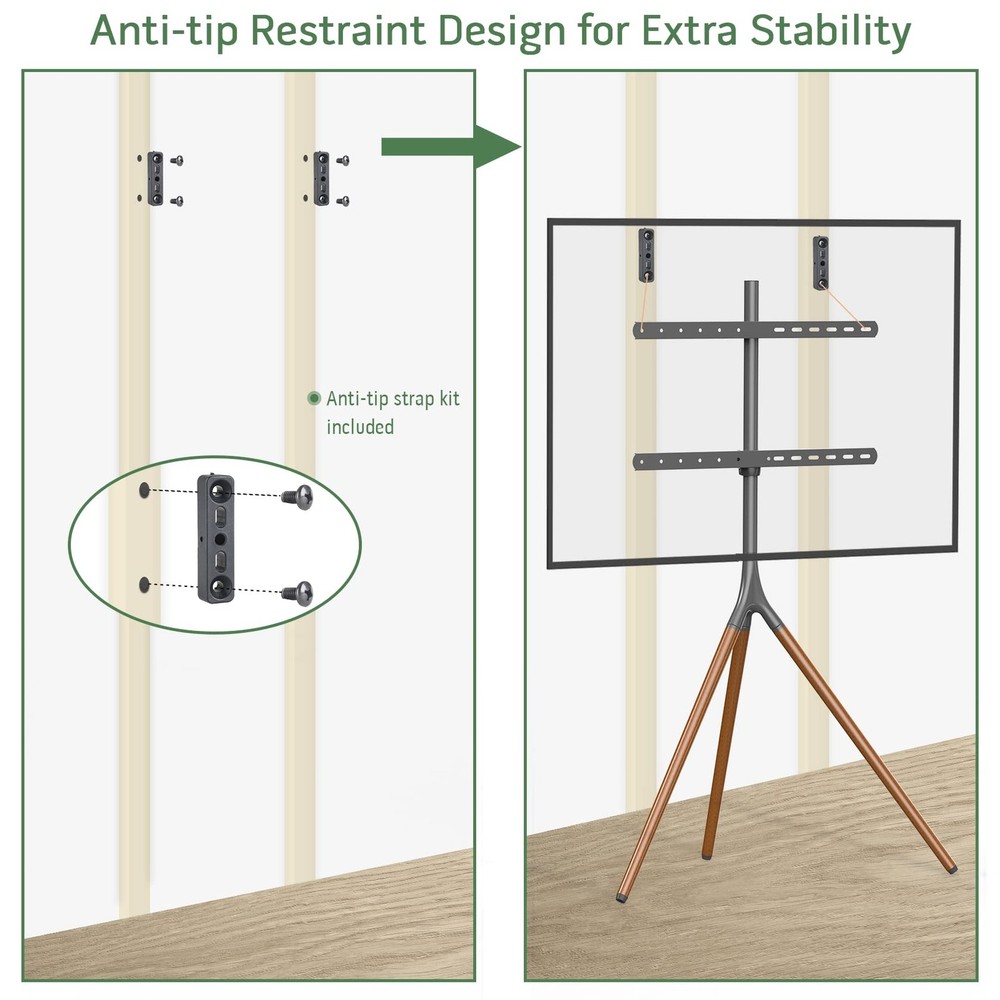 Anti-tip Restraint Design for Extra Stability

Anti-tip strap kit included