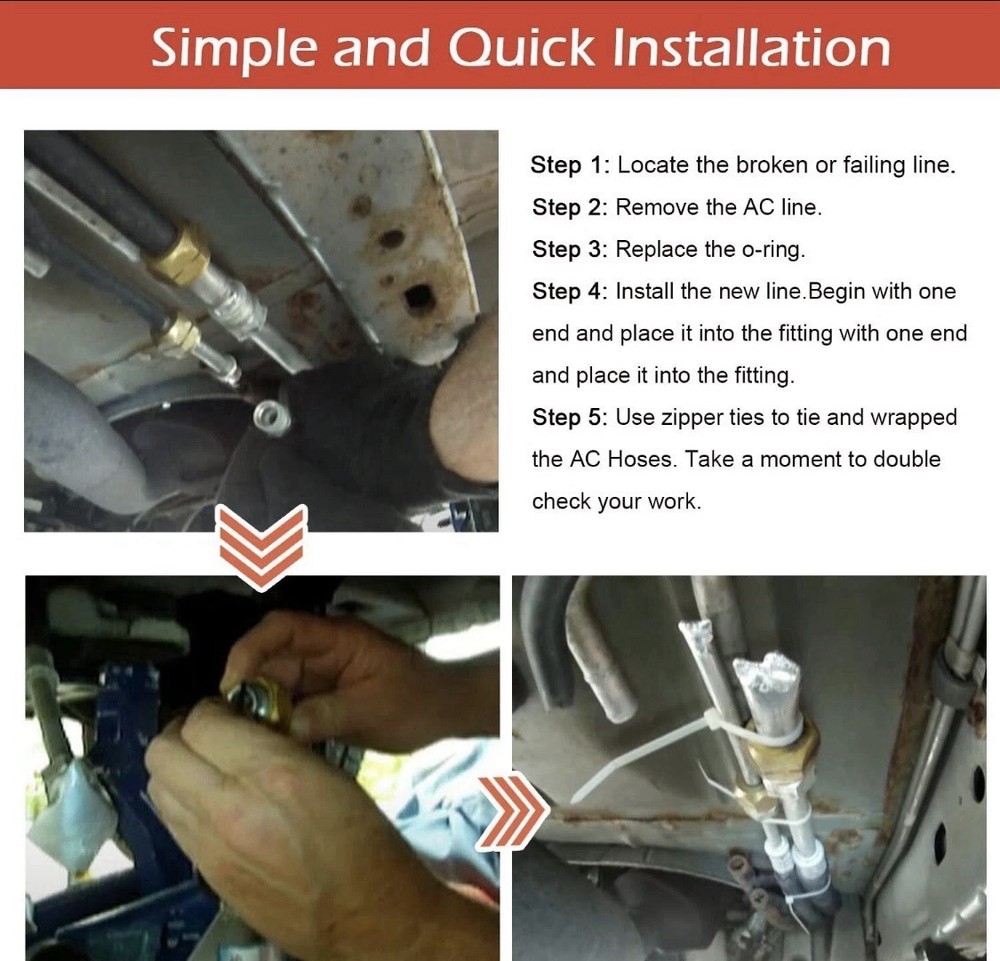 Simple and Quick Installation

Step 1: Locate the broken or failing line.

Step 2: Remove the AC line.

Step 3: Replace the o-ring.

Step 4: Install the new line.Begin with one end and place it into the fitting with one end and place it into the fitting.

Step 5: Use zipper ties to tie and wrapped the AC Hoses. Take a moment to double check your work.