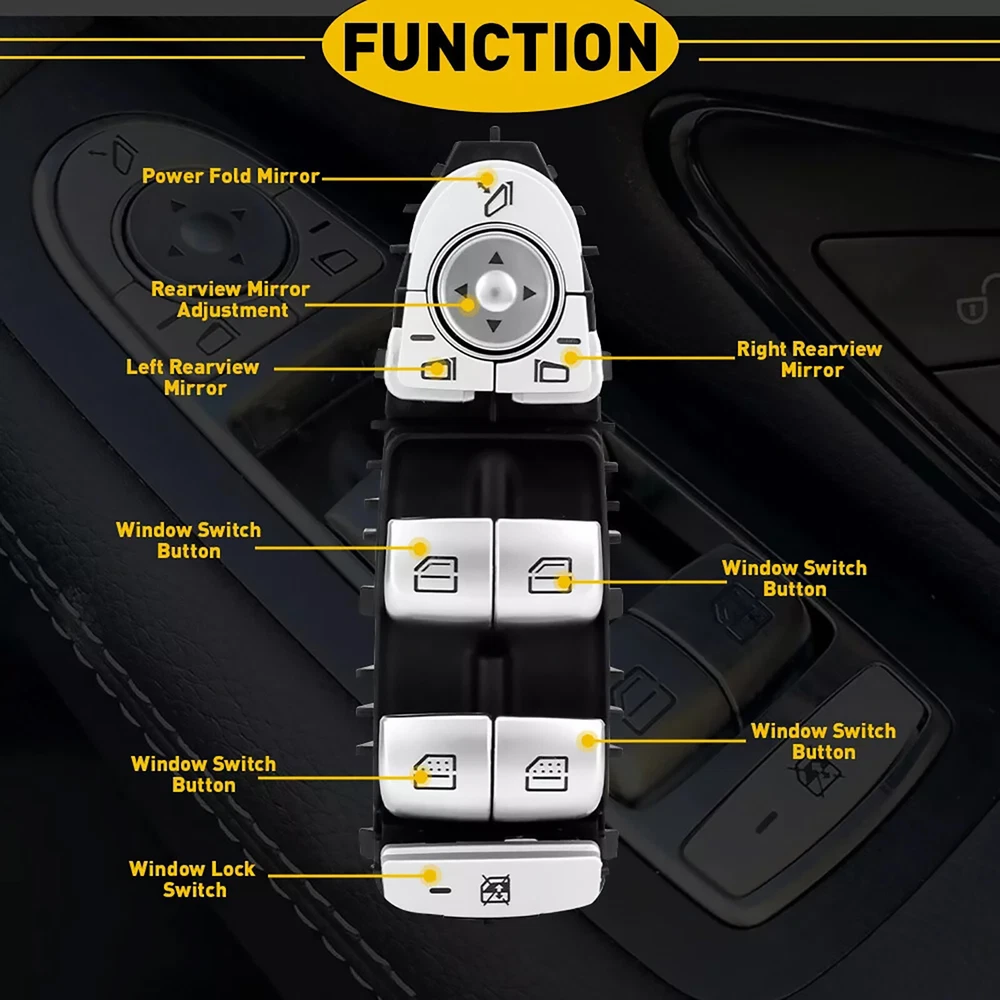 FUNCTION

Power Fold Mirror

Rearview Mirror Adjustment

Left Rearview Mirror

Right Rearview Mirror

Window Switch Button

Window Switch Button

Window Switch Button

Window Switch Button

Window Lock Switch