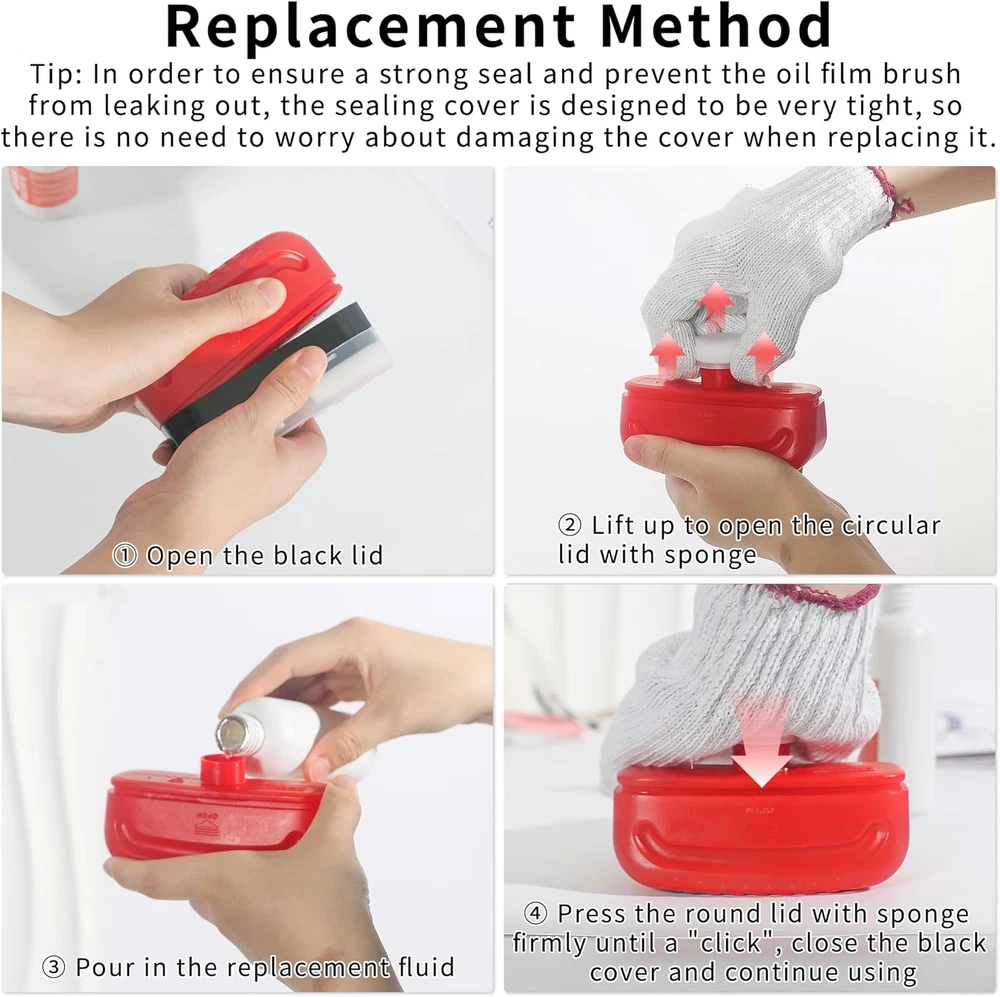 Replacement Method

Tip: In order to ensure a strong seal and prevent the oil film brush from leaking out, the sealing cover is designed to be very tight, so there is no need to worry about damaging the cover when replacing it.

① Open the black lid

② Lift up to open the circular lid with sponge

③ Pour in the replacement fluid

④ Press the round lid with sponge firmly until a "click", close the black cover and continue using