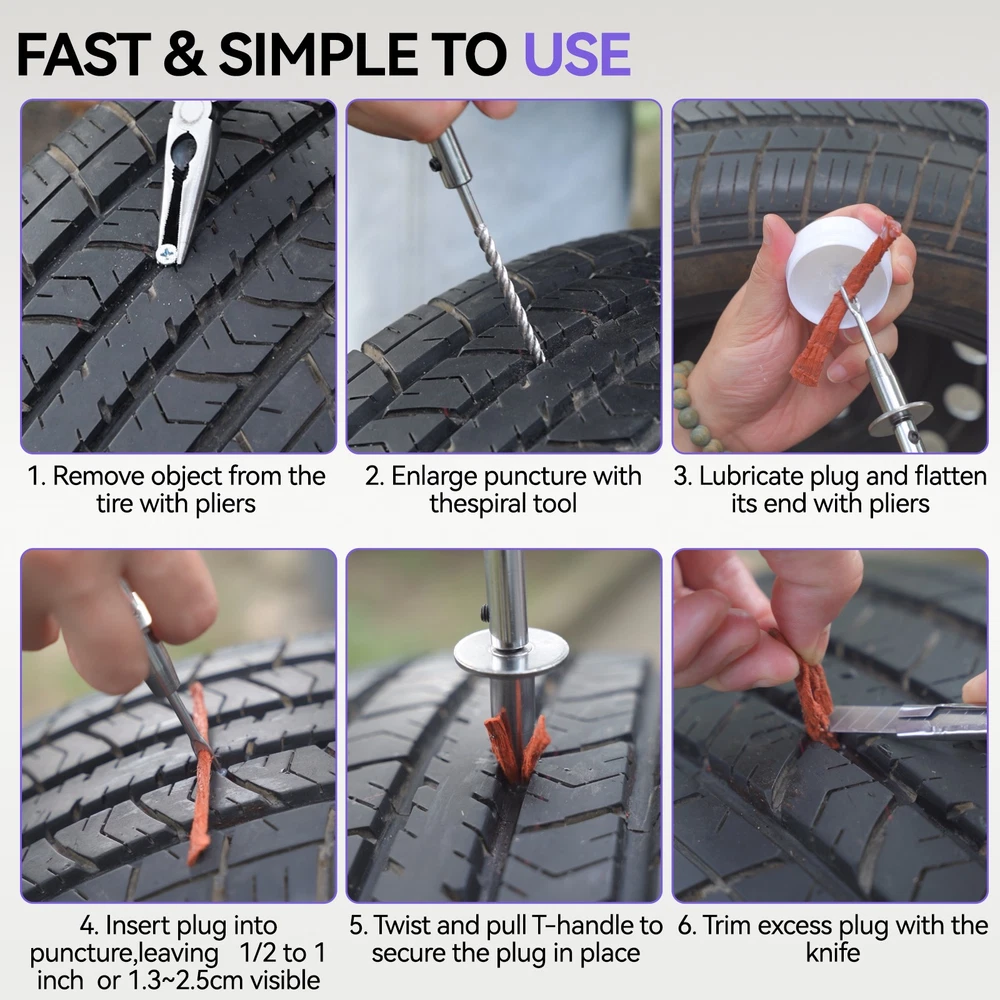 FAST & SIMPLE TO USE

1. Remove object from the tire with pliers

2. Enlarge puncture with thespiral tool

3. Lubricate plug and flatten its end with pliers

4. Insert plug into puncture,leaving 1/2 to 1 inch or 1.3~2.5cm visible

5. Twist and pull T-handle to secure the plug in place

6. Trim excess plug with the knife