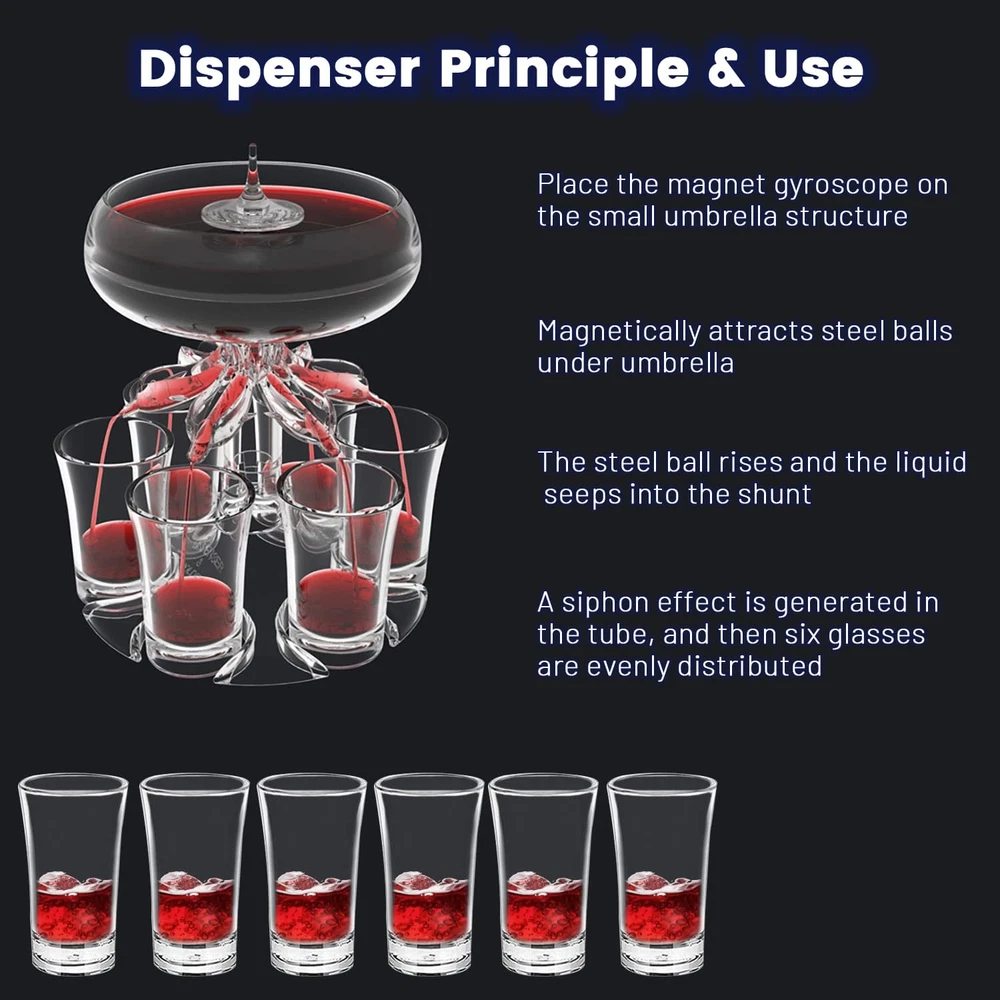 Dispenser Principle & Use

Place the magnet gyroscope on the small umbrella structure

Magnetically attracts steel balls under umbrella

The steel ball rises and the liquid seeps into the shunt

A siphon effect is generated in the tube, and then six glasses are evenly distributed