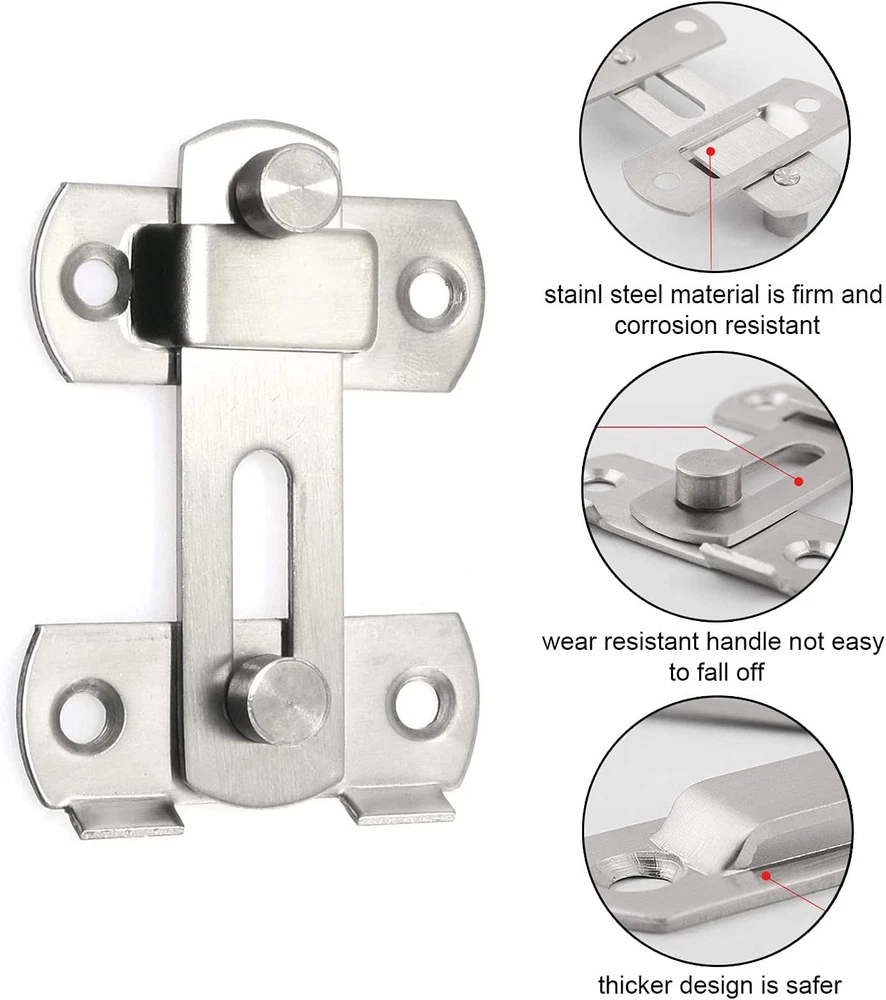 stainl steel material is firm and corrosion resistant

wear resistant handle not easy to fall off

thicker design is safer