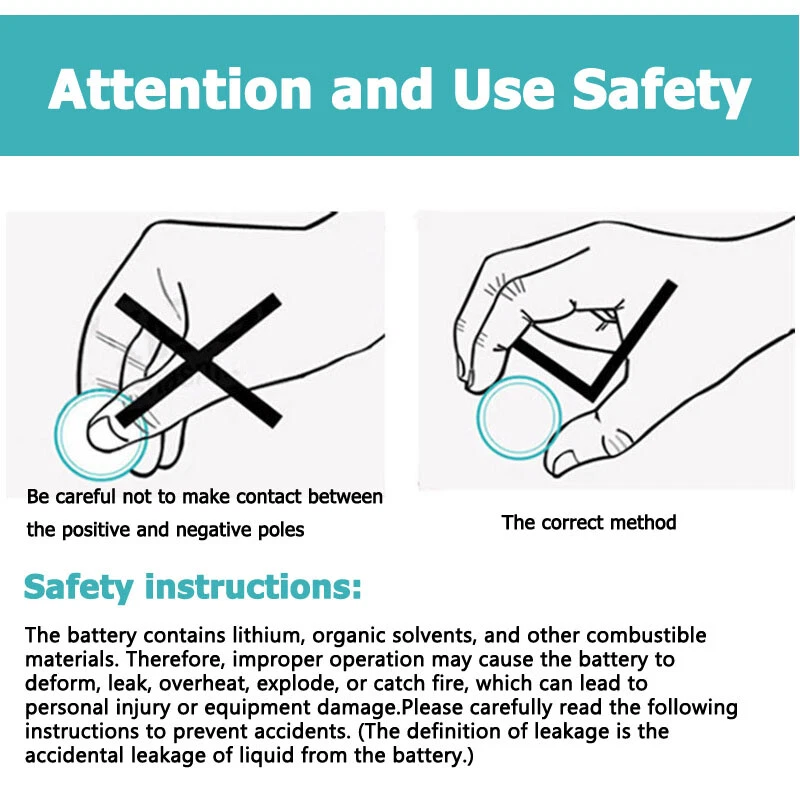 Attention and Use Safety

Be careful not to make contact between the positive and negative poles

The correct method

Safety instructions:

The battery contains lithium, organic solvents, and other combustible materials. Therefore, improper operation may cause the battery to deform, leak, overheat, explode, or catch fire, which can lead to personal injury or equipment damage.Please carefully read the following instructions to prevent accidents. (The definition of leakage is the accidental leakage of liquid from the battery.)