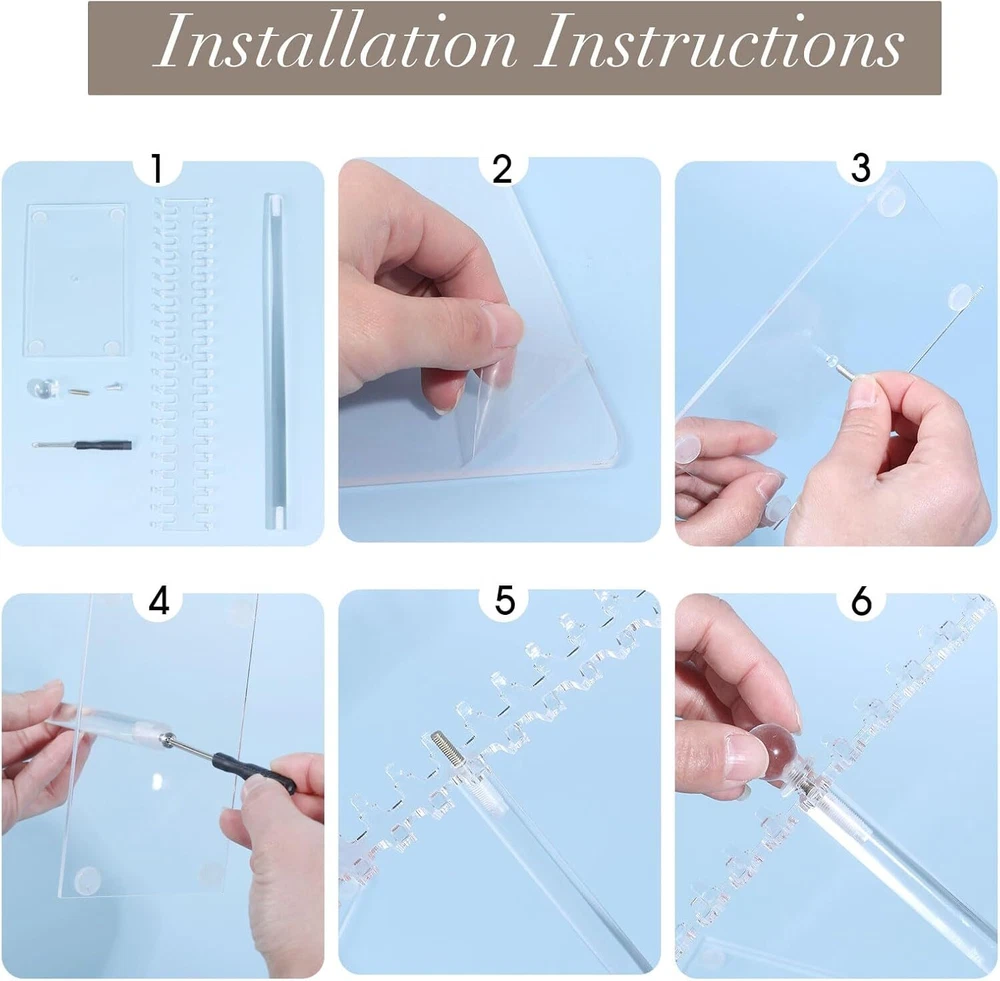 Installation Instructions

1

2

3

4

5

6