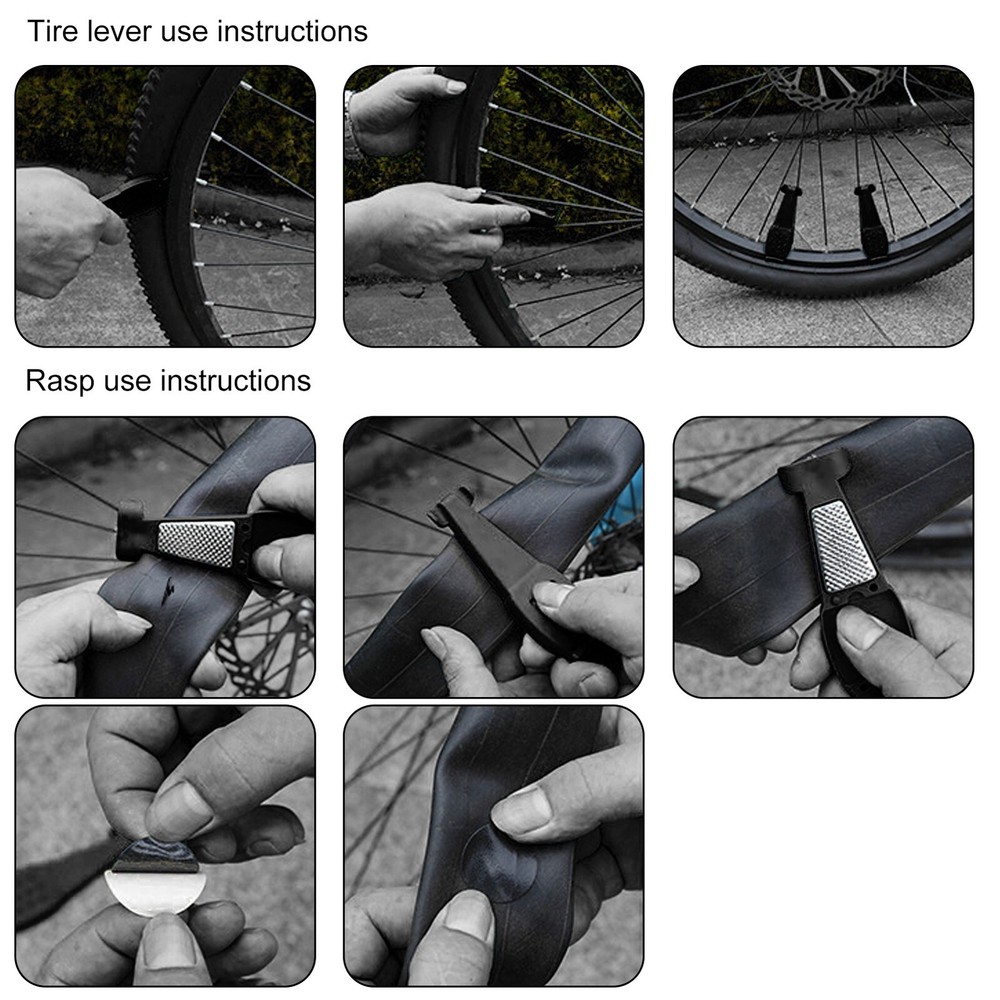 Tire lever use instructions

Rasp use instructions