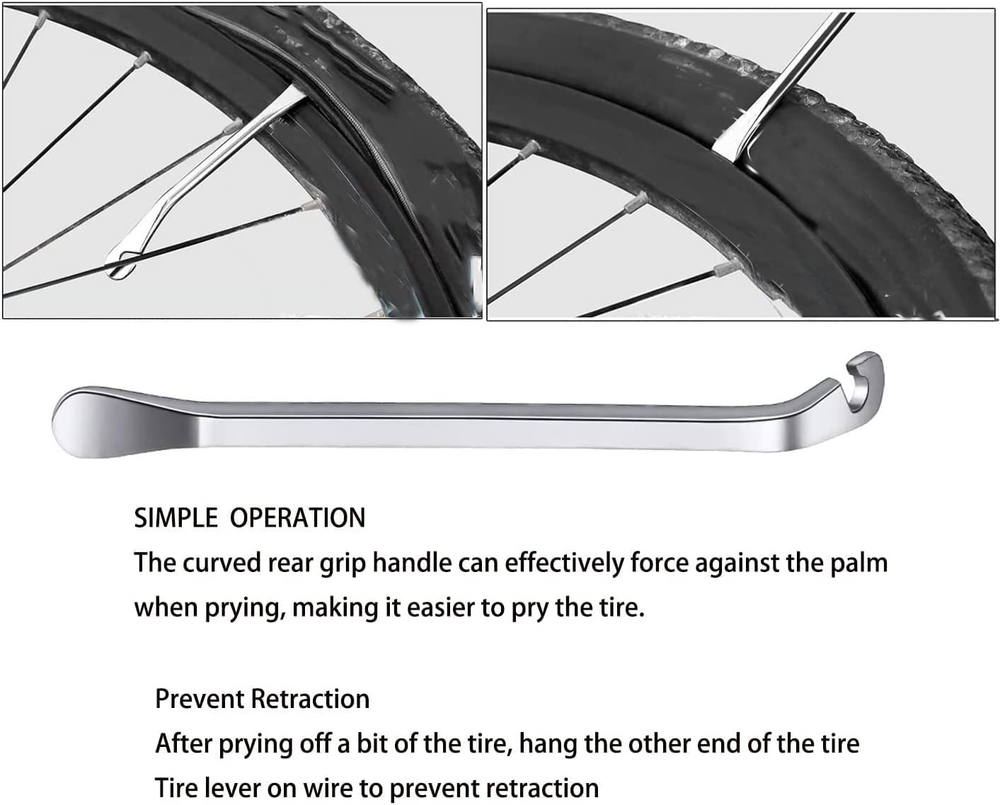 SIMPLE OPERATION
The curved rear grip handle can effectively force against the palm when prying, making it easier to pry the tire.

Prevent Retraction
After prying off a bit of the tire, hang the other end of the tire Tire lever on wire to prevent retraction