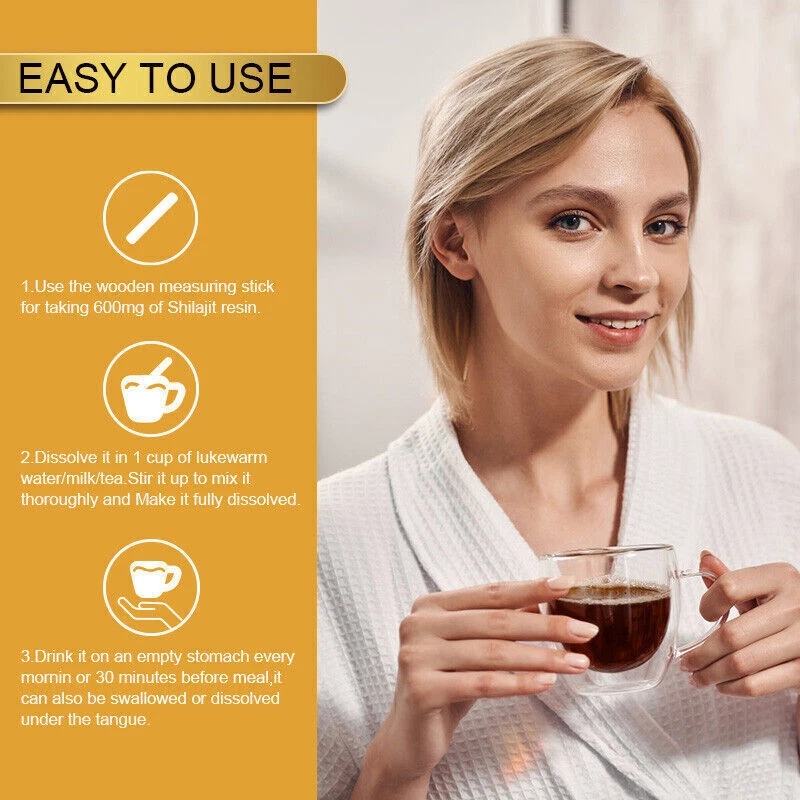 EASY TO USE

1.Use the wooden measuring stick for taking 600mg of Shilajit resin.

2.Dissolve it in 1 cup of lukewarm water/milk/tea.Stir it up to mix it thoroughly and Make it fully dissolved.

3.Drink it on an empty stomach every mornin or 30 minutes before meal,it can also be swallowed or dissolved under the tangue.