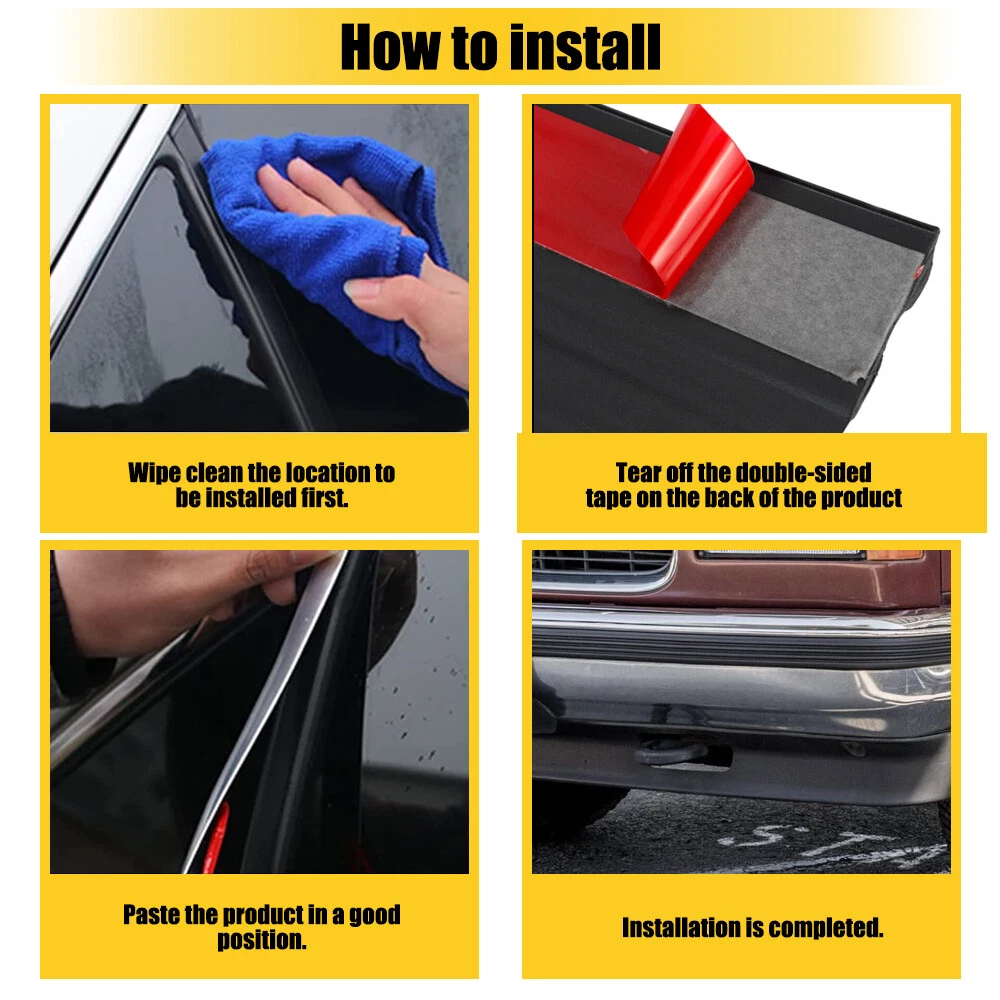 How to install

Wipe clean the location to be installed first.

Tear off the double-sided tape on the back of the product

Paste the product in a good position.

Installation is completed.