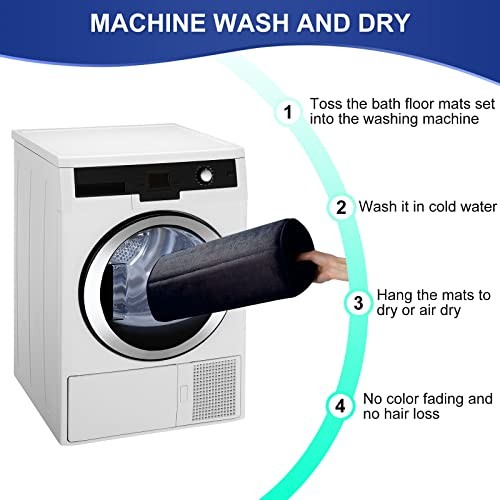 MACHINE WASH AND DRY

1 Toss the bath floor mats set into the washing machine

2 Wash it in cold water

3 Hang the mats to dry or air dry

4 No color fading and no hair loss