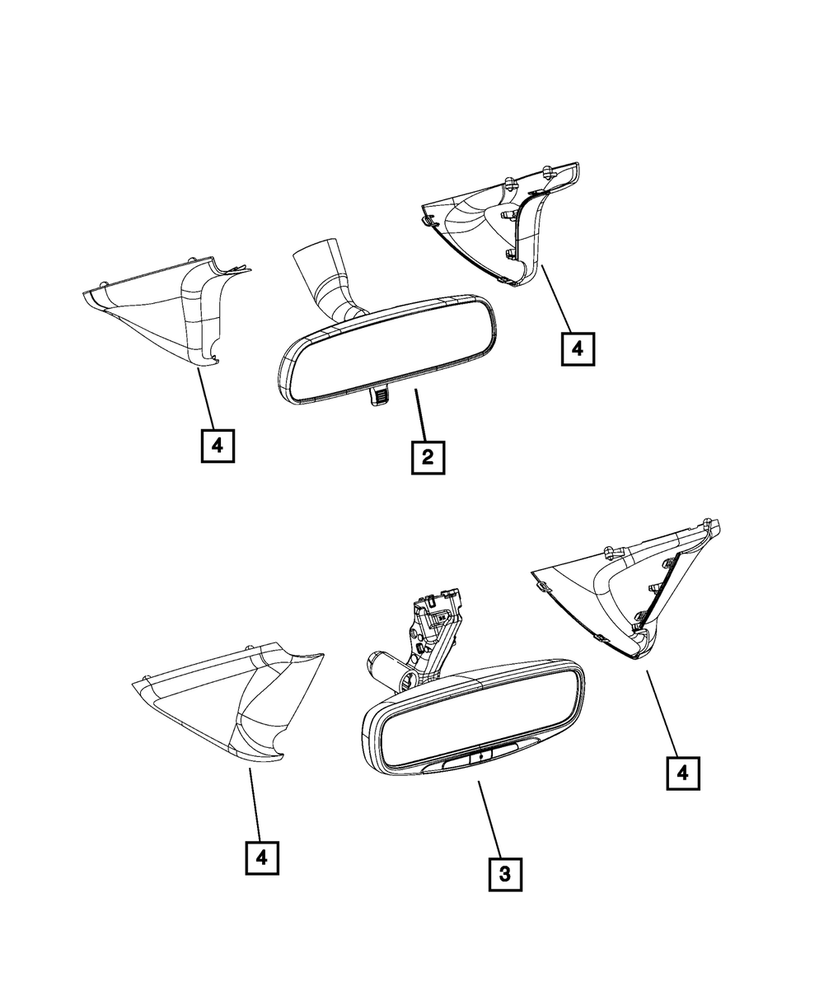 4

4

2

4

4

3