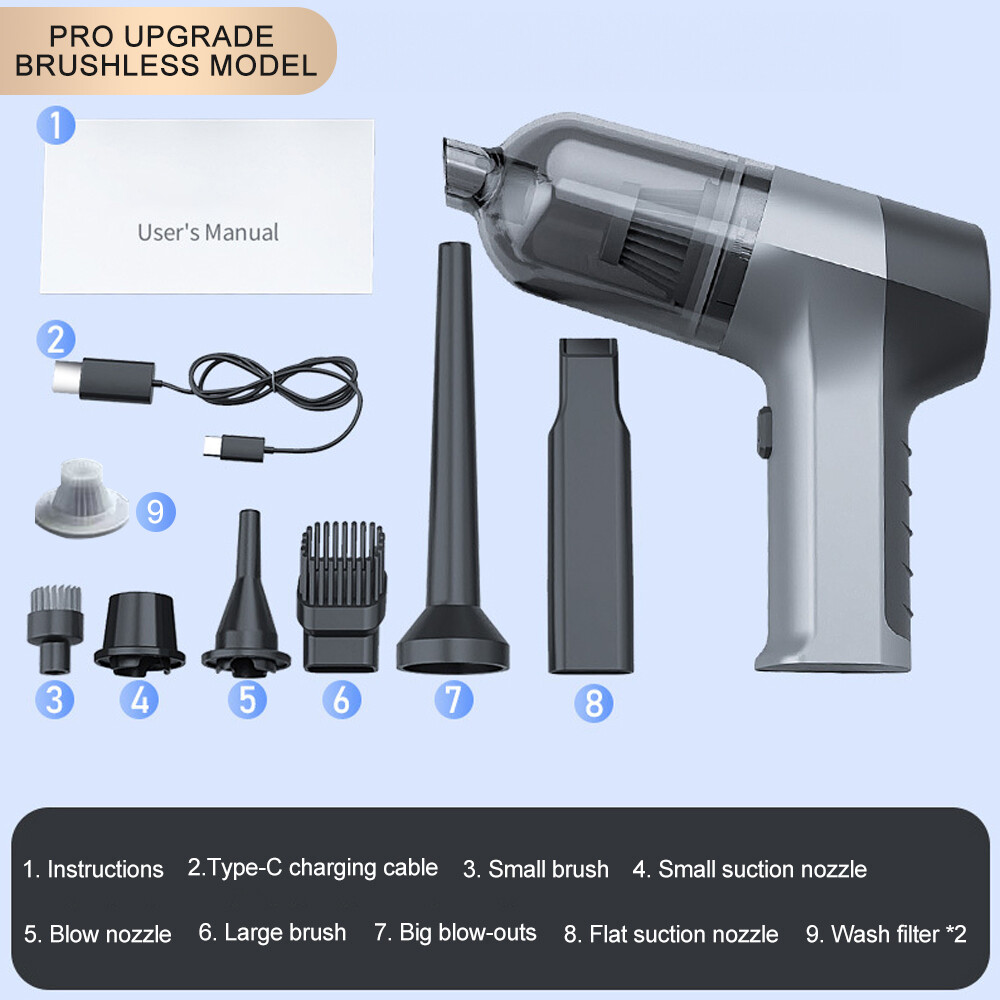 PRO UPGRADE BRUSHLESS MODEL

1

User's Manual

2

9

3 4 5 6 7 8

1. Instructions 2.Type-C charging cable 3. Small brush 4. Small suction nozzle

5. Blow nozzle 6. Large brush 7. Big blow-outs 8. Flat suction nozzle 9. Wash filter *2