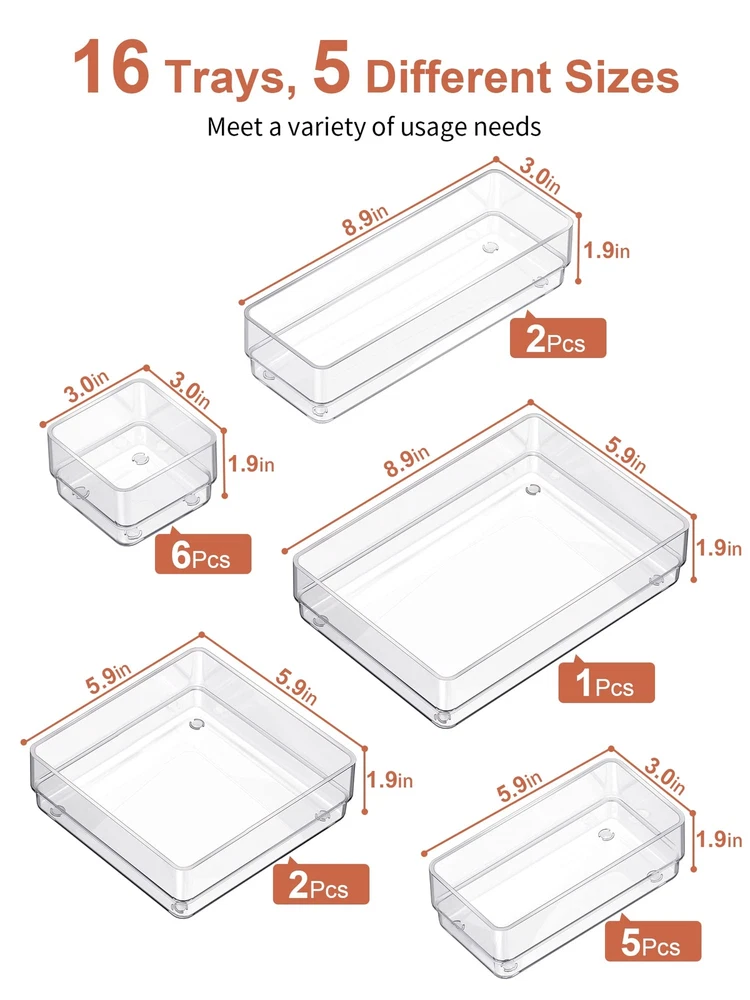 16 Trays, 5 Different Sizes

Meet a variety of usage needs

8.9in
3.0in
1.9in
2Pcs

3.0in
3.0in
1.9in
6Pcs

8.9in
5.9in
1.9in
1Pcs

5.9in
5.9in
1.9in
2Pcs

5.9in
3.0in
1.9in
5Pcs