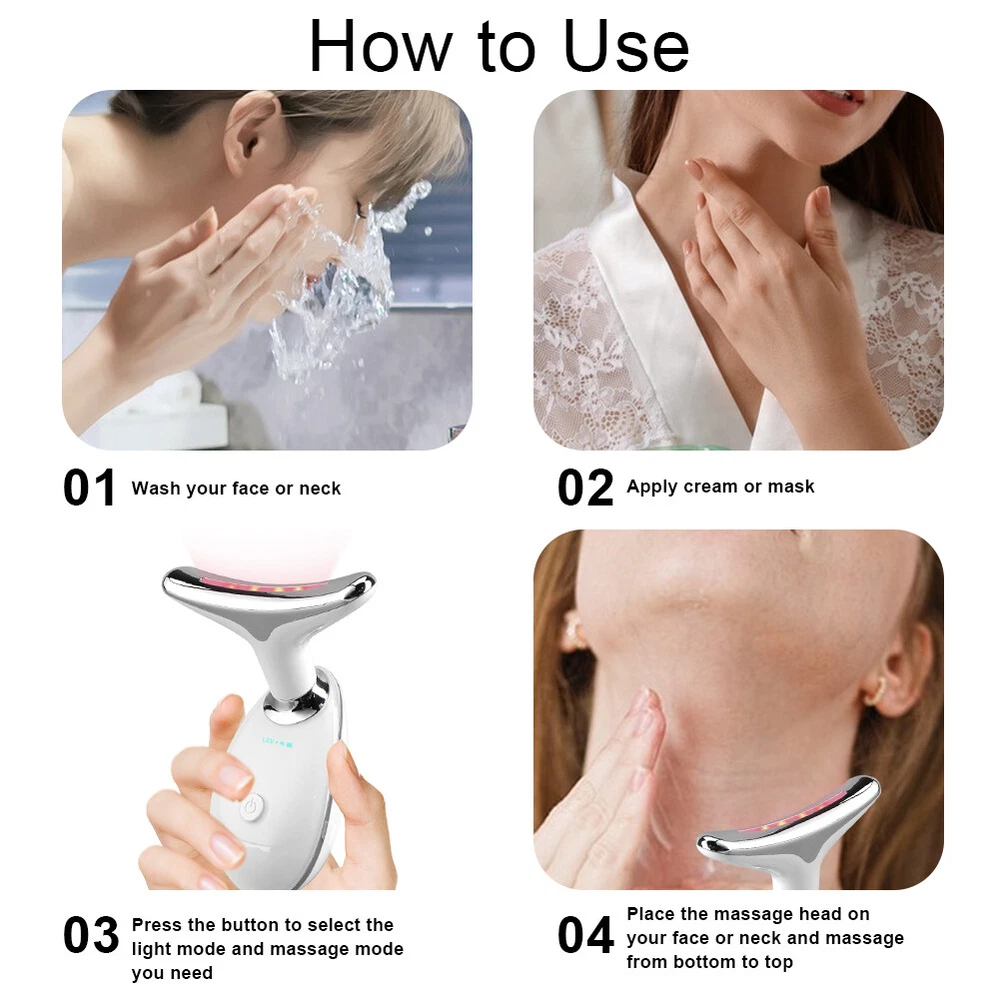 How to Use

01 Wash your face or neck

02 Apply cream or mask

03 Press the button to select the light mode and massage mode you need

04 Place the massage head on your face or neck and massage from bottom to top