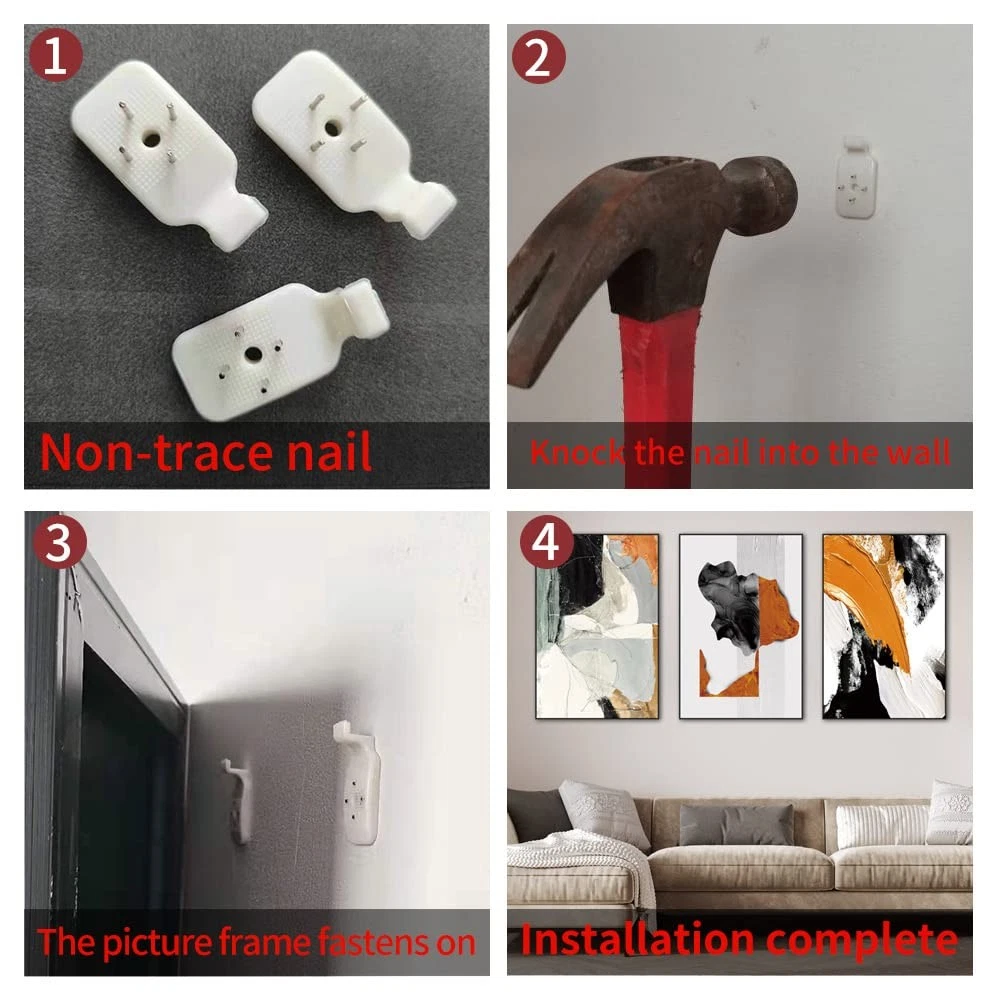 1
Non-trace nail

2
Knock the nail into the wall

3
The picture frame fastens on

4
Installation complete