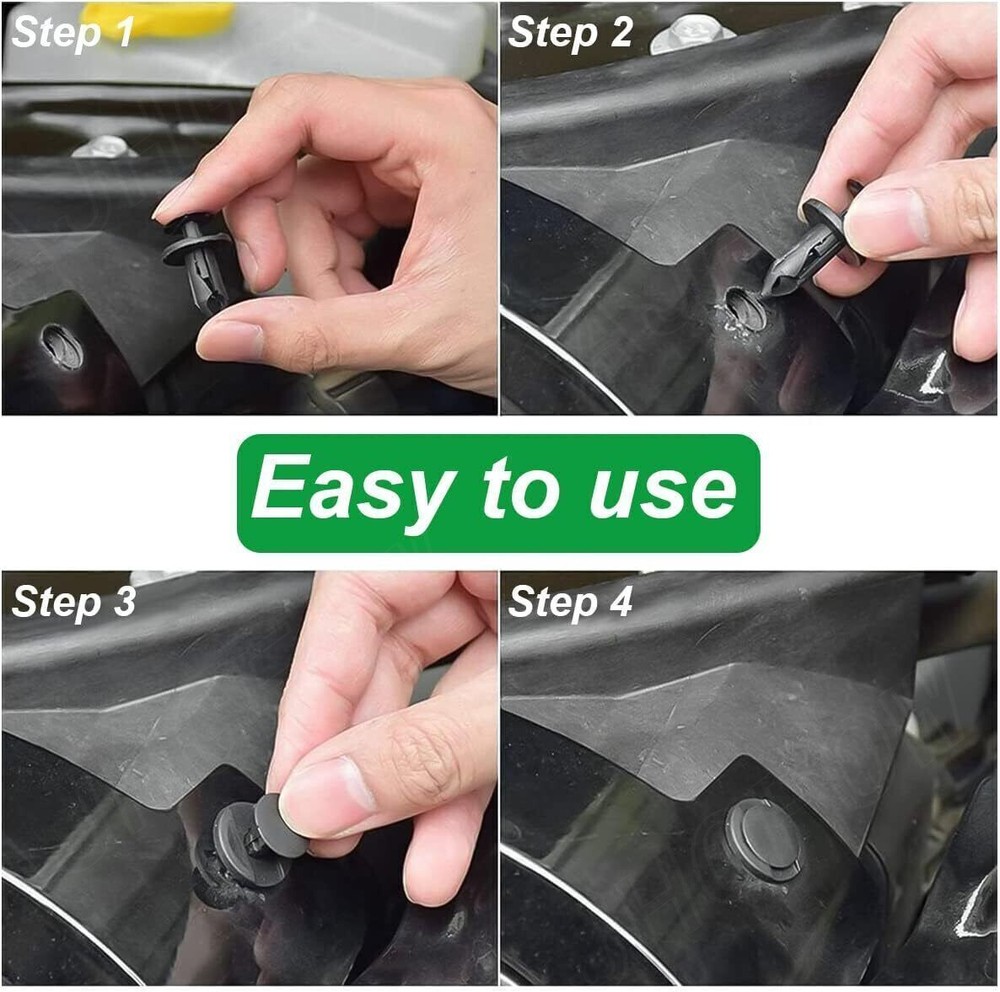 Step 1

Step 2

Easy to use

Step 3

Step 4