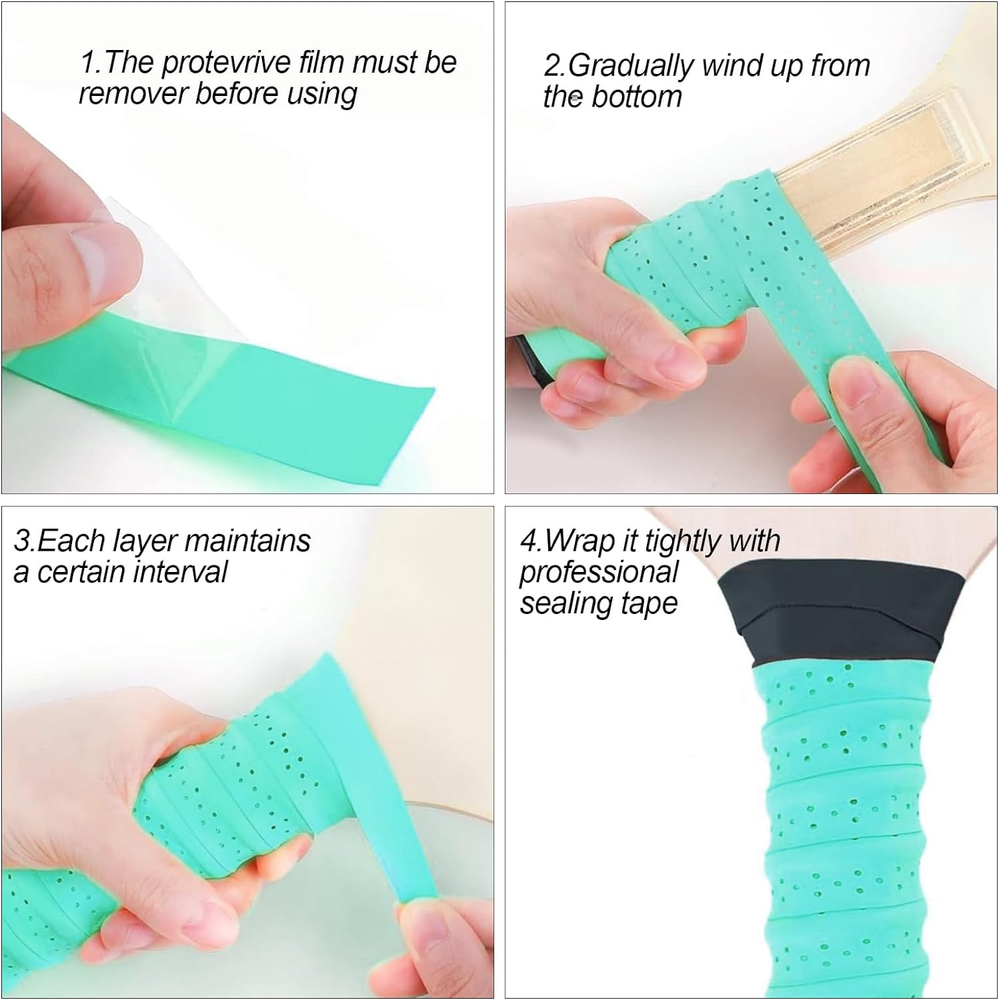 1.The protevrive film must be remover before using

2.Gradually wind up from the bottom

3.Each layer maintains a certain interval

4.Wrap it tightly with professional sealing tape