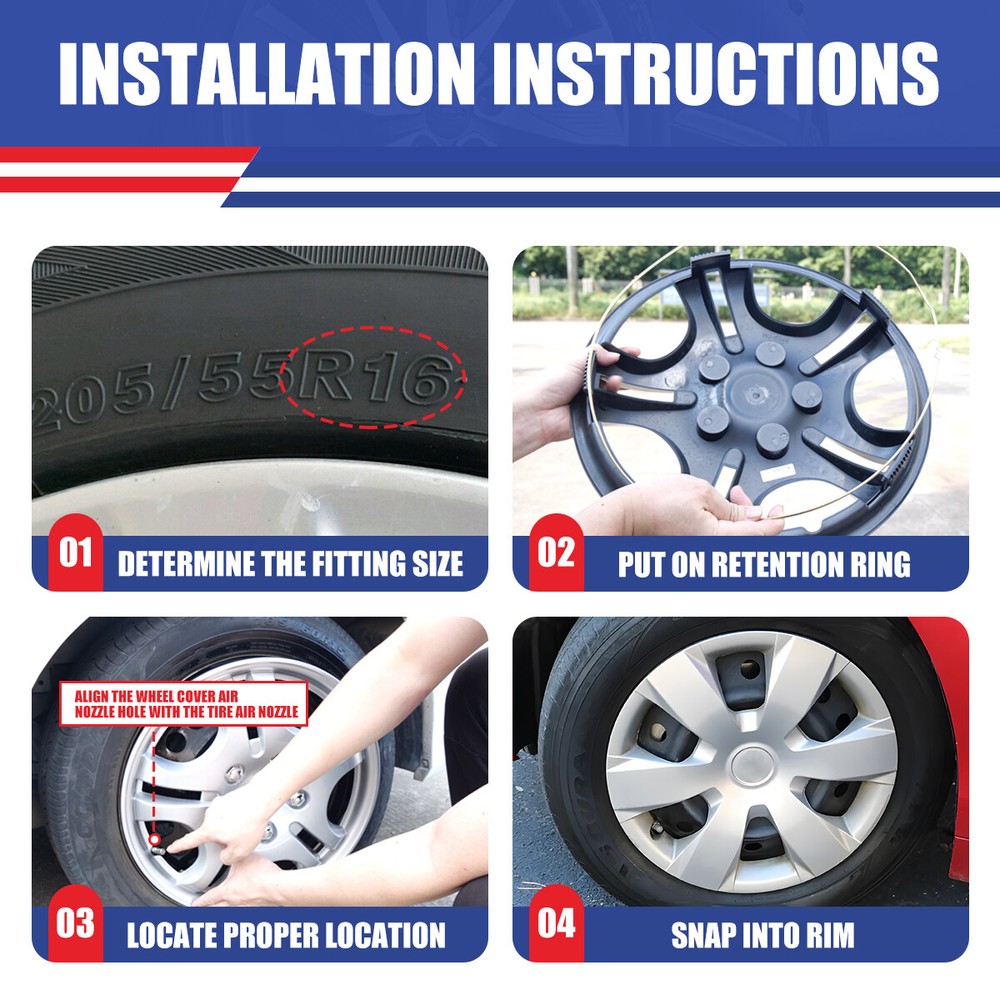 INSTALLATION INSTRUCTIONS

205/55R16

01 DETERMINE THE FITTING SIZE

02 PUT ON RETENTION RING

ALIGN THE WHEEL COVER AIR NOZZLE HOLE WITH THE TIRE AIR NOZZLE

03 LOCATE PROPER LOCATION

04 SNAP INTO RIM