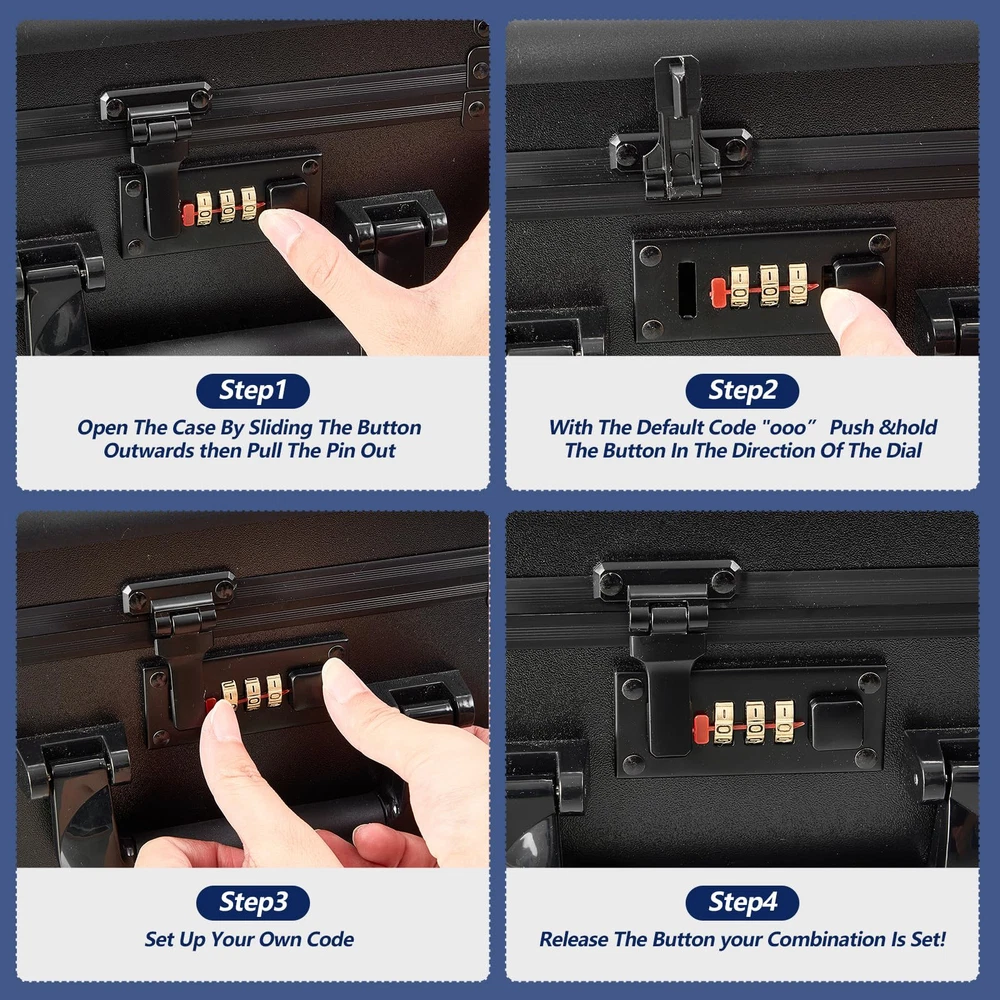 Step1

Open The Case By Sliding The Button Outwards then Pull The Pin Out

Step2

With The Default Code "ooo" Push &hold The Button In The Direction Of The Dial

Step3

Set Up Your Own Code

Step4

Release The Button your Combination Is Set!