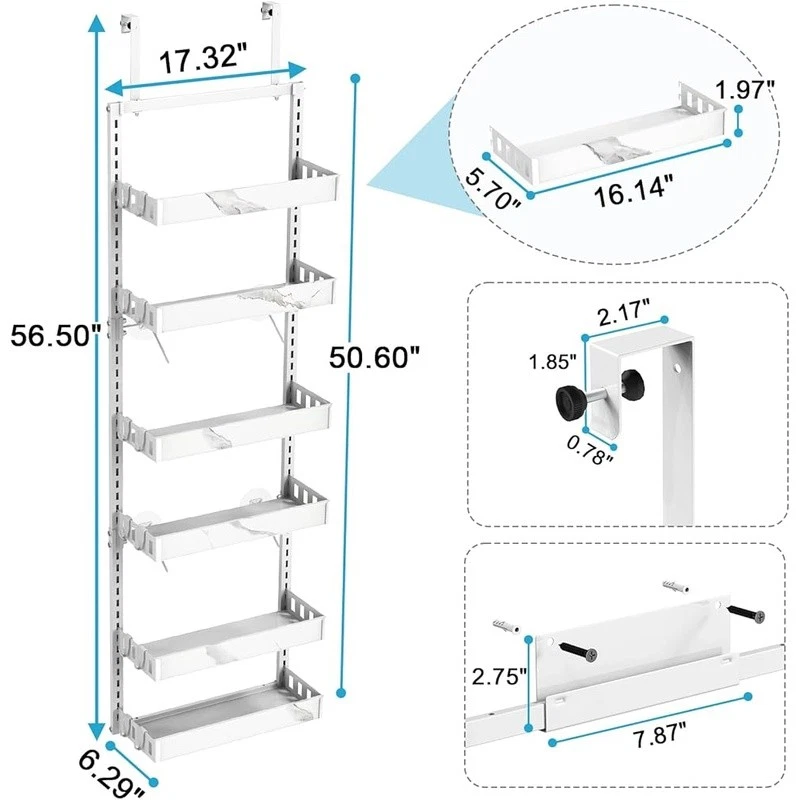 17.32"

56.50"

50.60"

6.29"

1.97"

5.70"

16.14"

2.17"

1.85"

0.78"

2.75"

7.87"