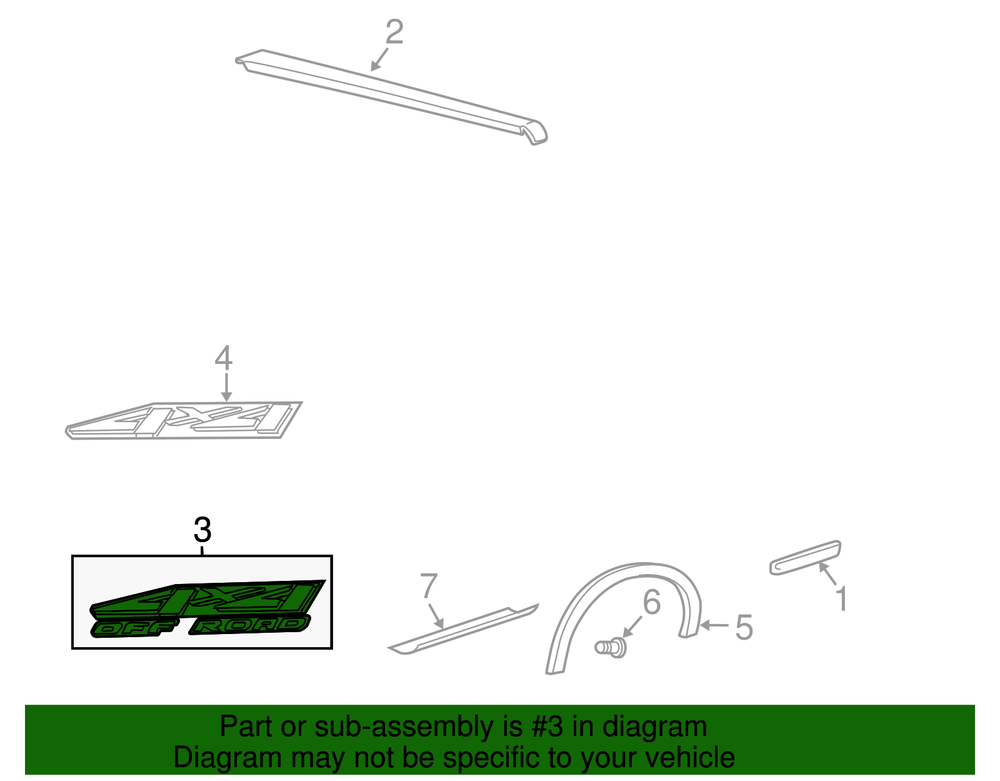 2

4

4X4

3

4X4
OFF ROAD

7

6

5

1

Part or sub-assembly is #3 in diagram
Diagram may not be specific to your vehicle