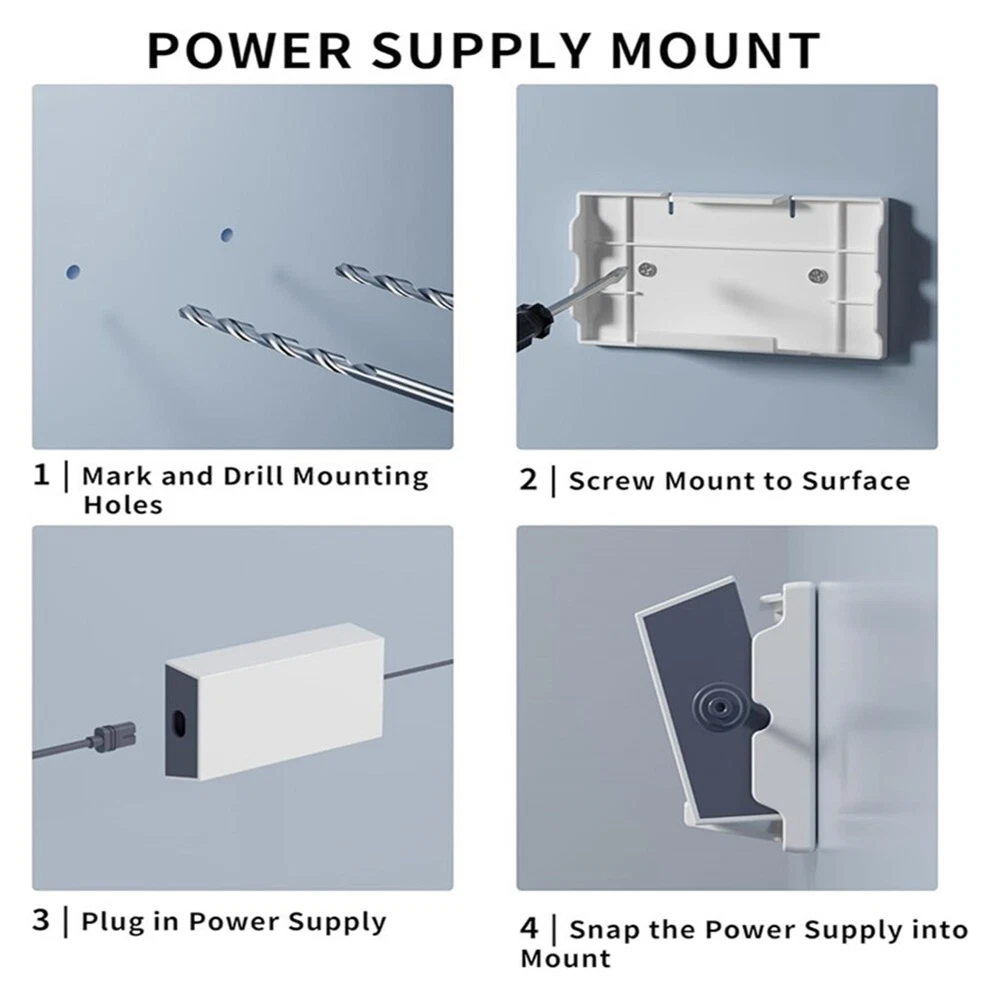 POWER SUPPLY MOUNT

1 | Mark and Drill Mounting Holes

2 | Screw Mount to Surface

3 | Plug in Power Supply

4 | Snap the Power Supply into Mount