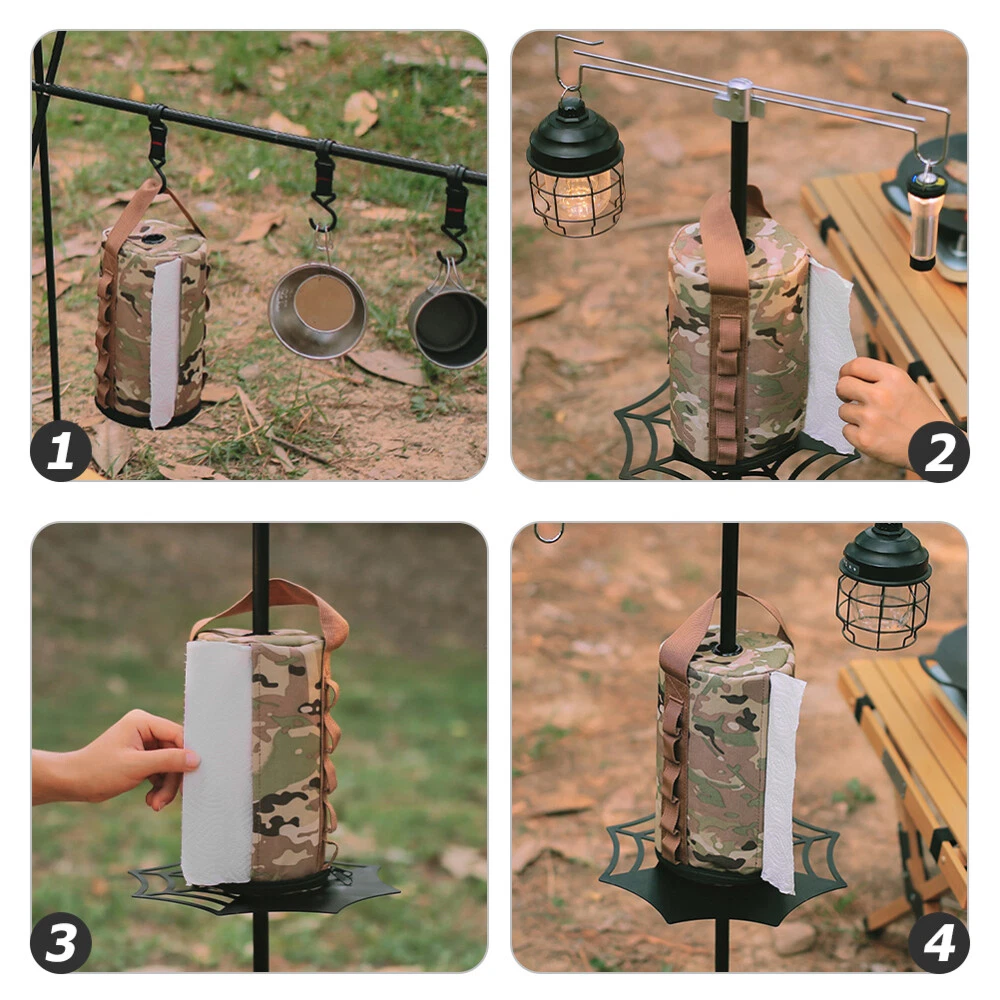 1
2
3
4