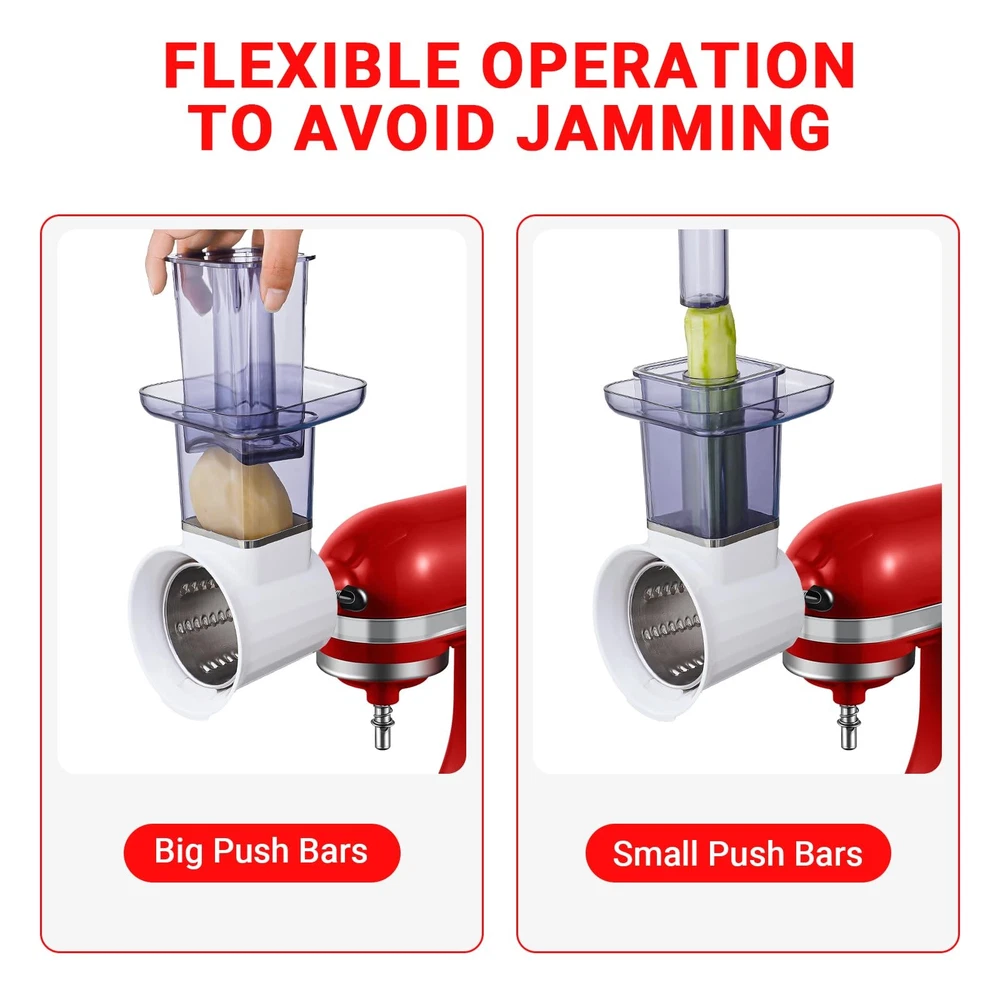 FLEXIBLE OPERATION TO AVOID JAMMING

Big Push Bars

Small Push Bars