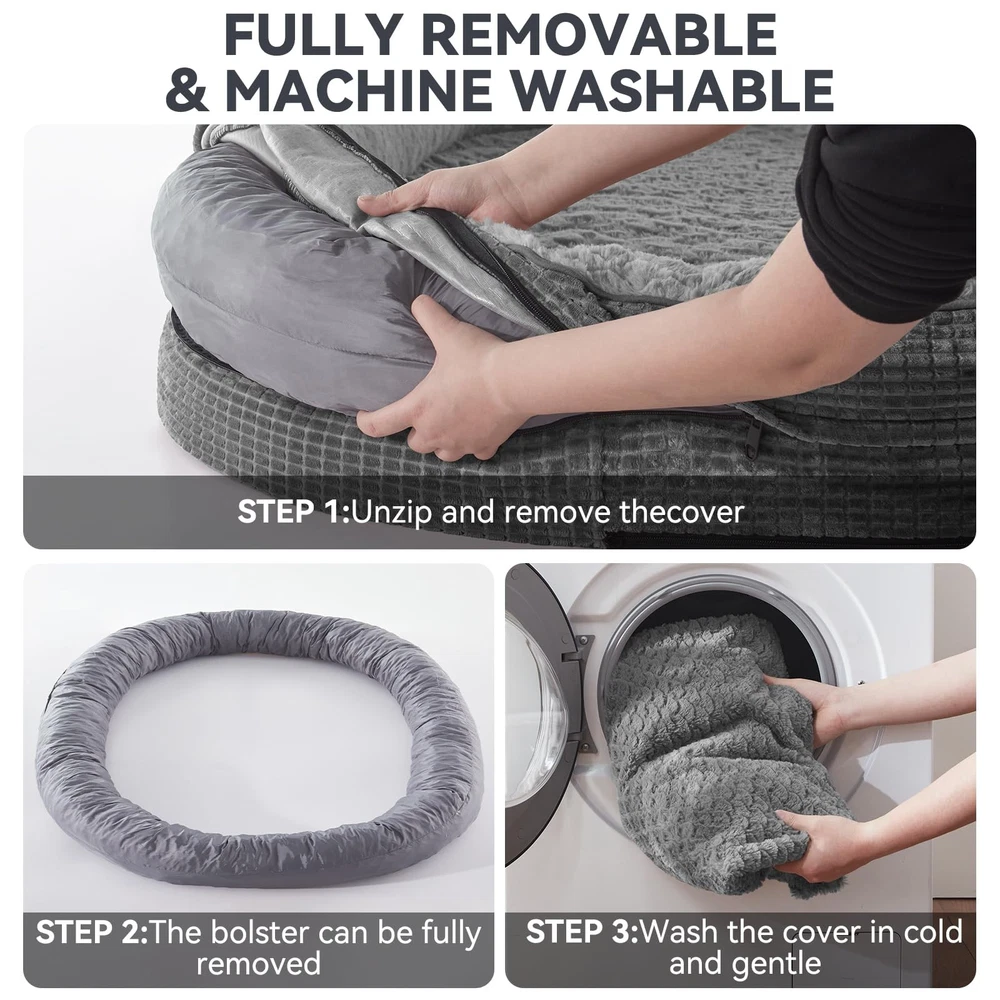 FULLY REMOVABLE & MACHINE WASHABLE

STEP 1:Unzip and remove thecover

STEP 2:The bolster can be fully removed

STEP 3:Wash the cover in cold and gentle