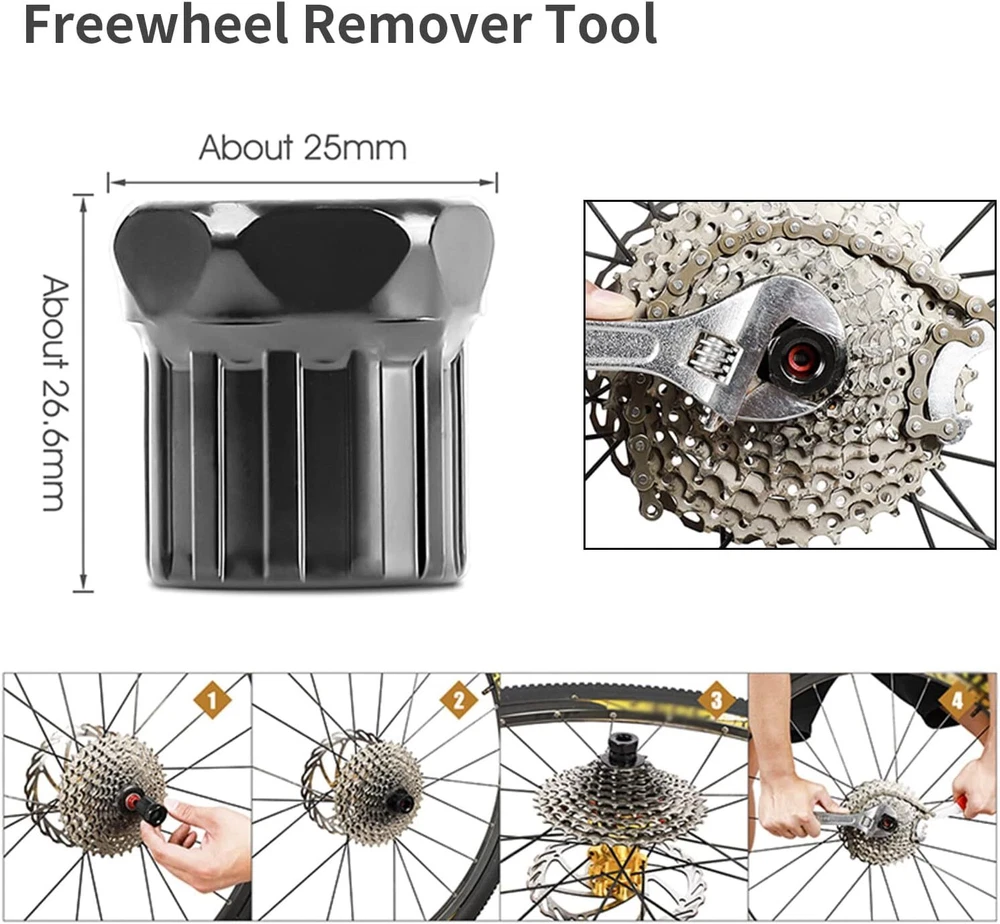 Freewheel Remover Tool

About 25mm

About 26.6mm

1

2

3

4