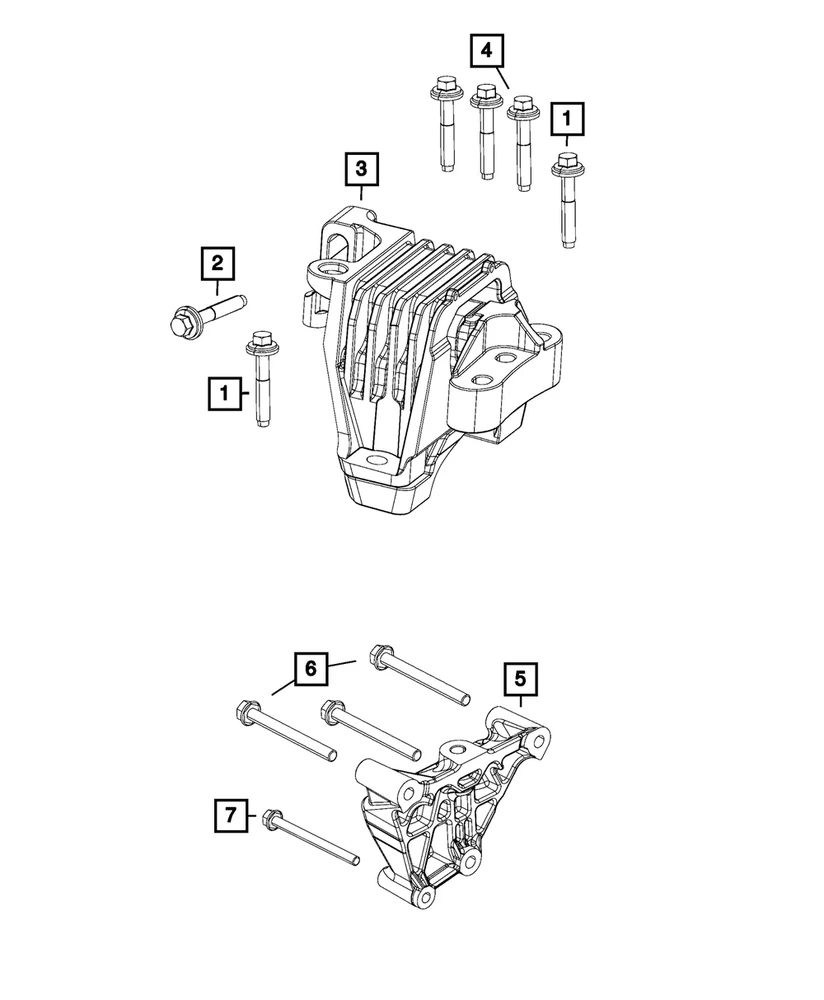 4
1
3
2
1
6
5
7