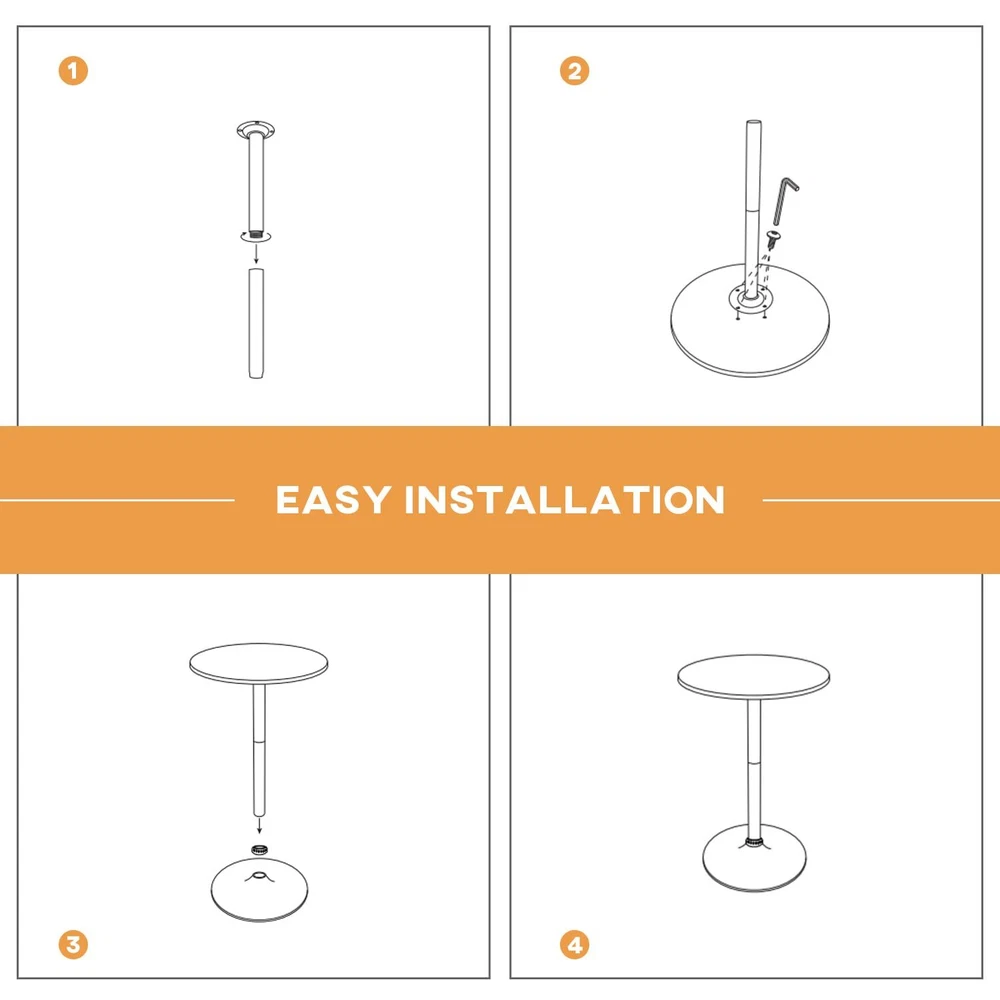 1

2

EASY INSTALLATION

3

4