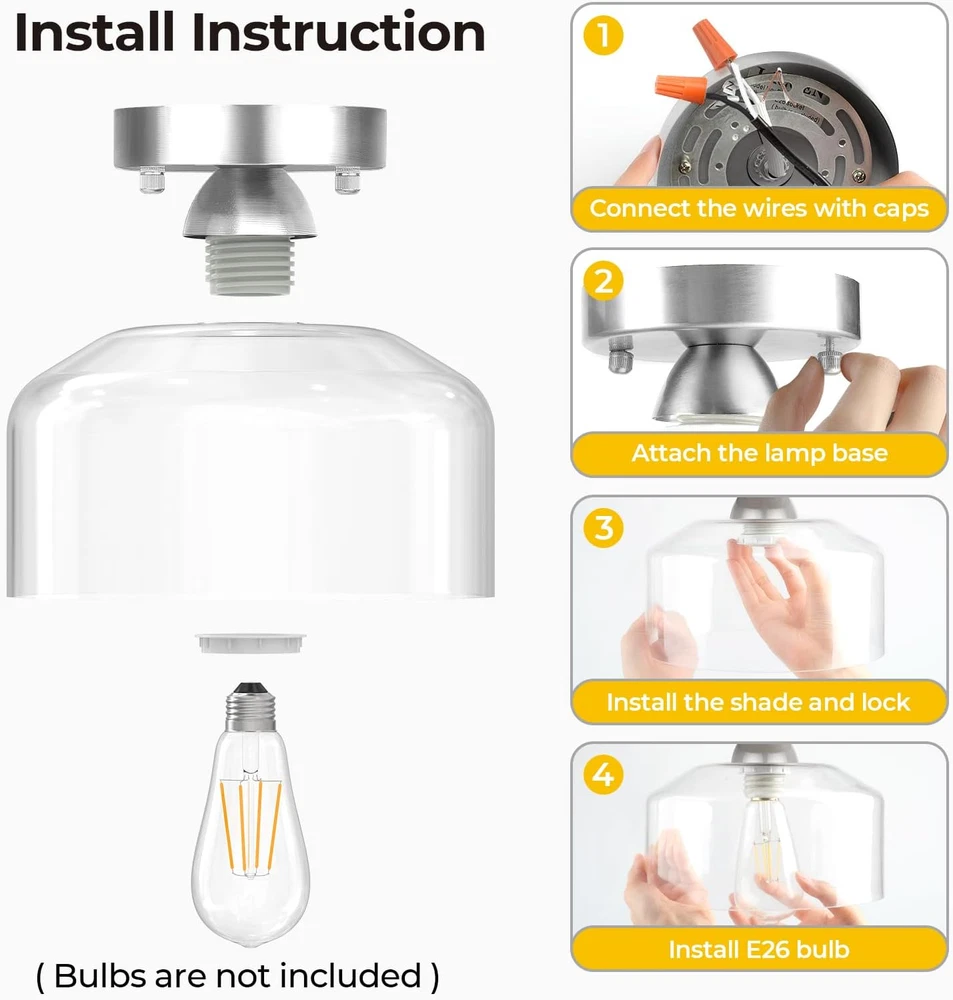 Install Instruction

( Bulbs are not included )

1
Connect the wires with caps

2
Attach the lamp base

3
Install the shade and lock

4
Install E26 bulb