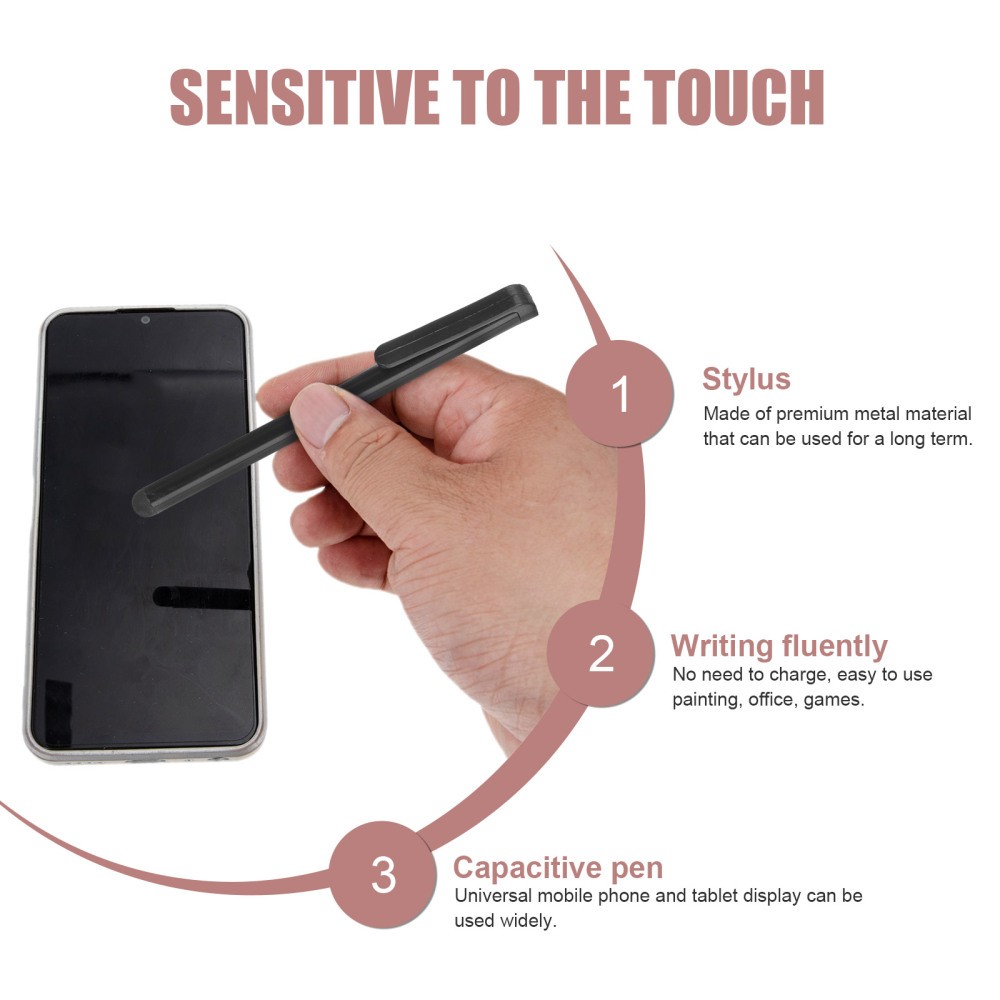 SENSITIVE TO THE TOUCH

1

Stylus

Made of premium metal material that can be used for a long term.

2

Writing fluently

No need to charge, easy to use painting, office, games.

3

Capacitive pen

Universal mobile phone and tablet display can be used widely.